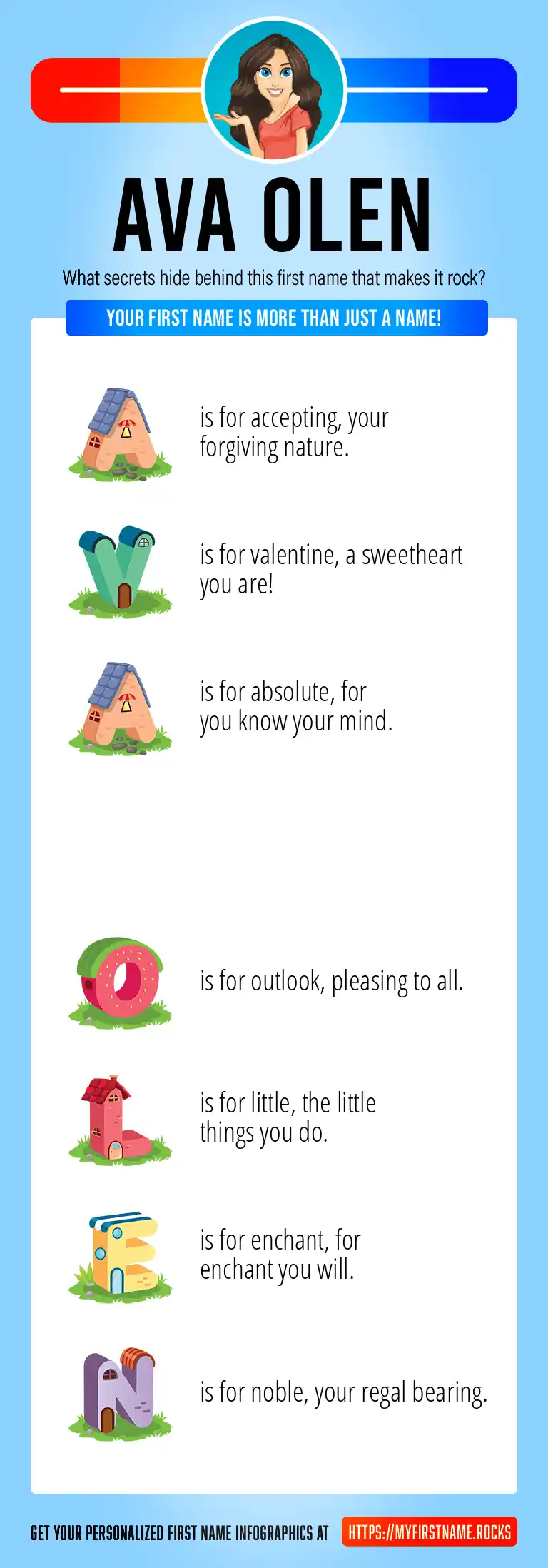 AVA OLEN

What secrets hide behind this first name that makes it rock?

YOUR FIRST NAME IS MORE THAN JUST A NAME!

A is for accepting, your forgiving nature.

V is for valentine, a sweetheart you are!

A is for absolute, for you know your mind.

O is for outlook, pleasing to all.

L is for little, the little things you do.

E is for enchant, for enchant you will.

N is for noble, your regal bearing.

GET YOUR PERSONALIZED FIRST NAME INFOGRAPHICS AT HTTPS://MYFIRSTNAME.ROCKS