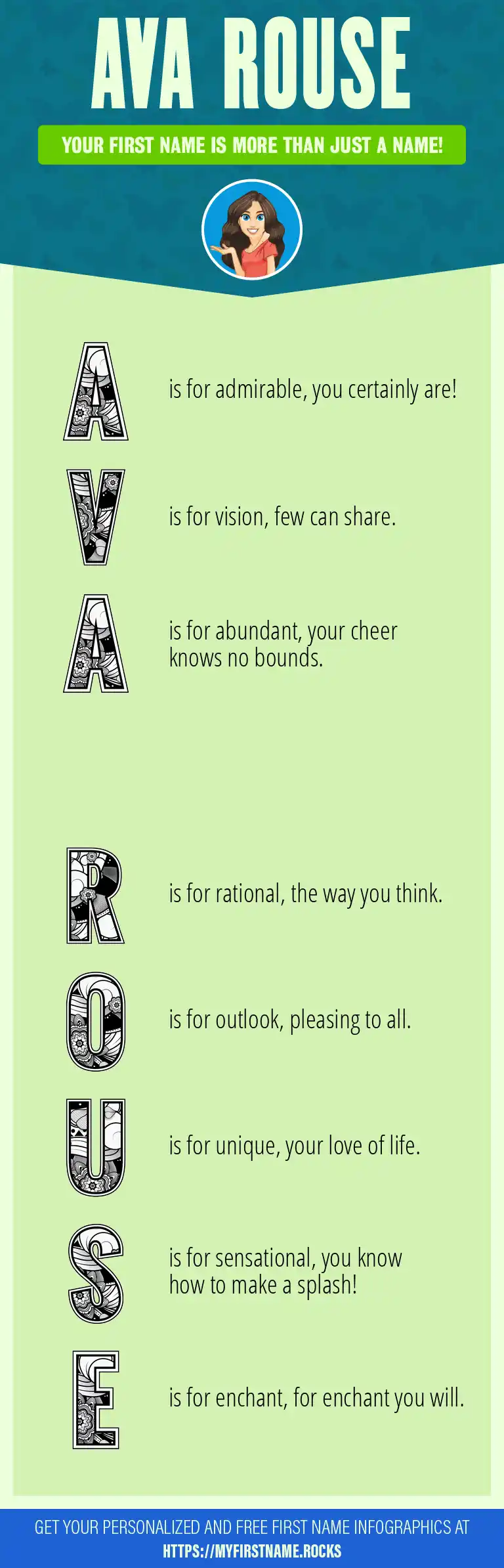 AVA ROUSE

YOUR FIRST NAME IS MORE THAN JUST A NAME!

A is for admirable, you certainly are!

V is for vision, few can share.

A is for abundant, your cheer knows no bounds.

R is for rational, the way you think.

O is for outlook, pleasing to all.

U is for unique, your love of life.

S is for sensational, you know how to make a splash!

E is for enchant, for enchant you will.

GET YOUR PERSONALIZED AND FREE FIRST NAME INFOGRAPHICS AT HTTPS://MYFIRSTNAME.ROCKS