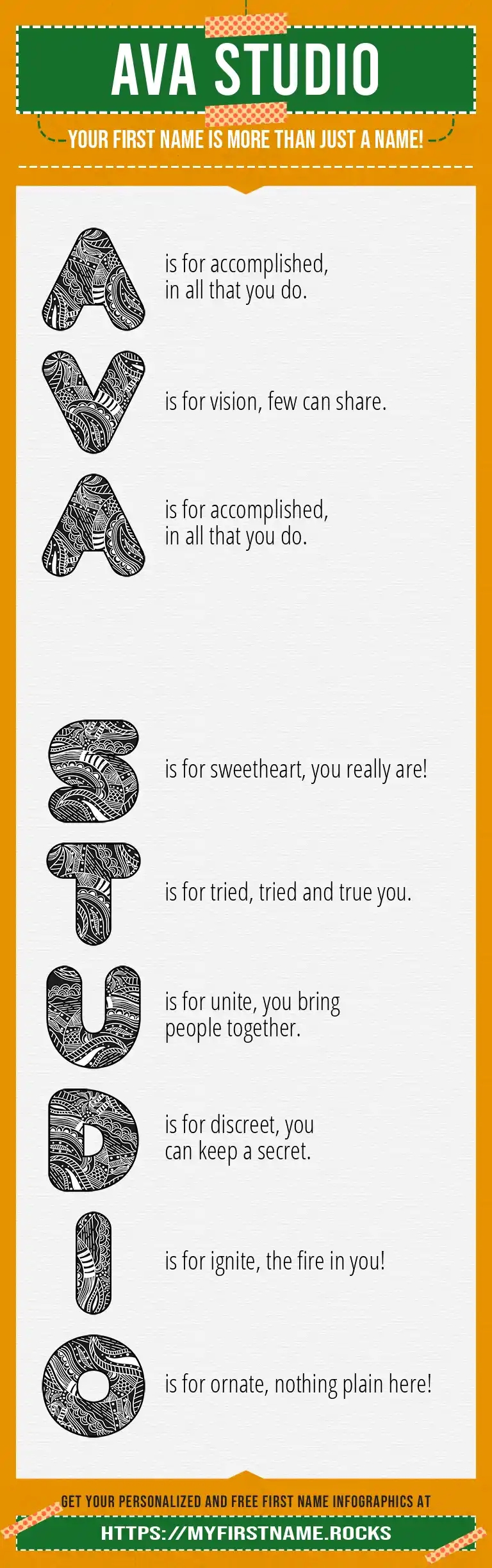 AVA STUDIO

YOUR FIRST NAME IS MORE THAN JUST A NAME!

A is for accomplished, in all that you do.

V is for vision, few can share.

A is for accomplished, in all that you do.

S is for sweetheart, you really are!

T is for tried, tried and true you.

U is for unite, you bring people together.

D is for discreet, you can keep a secret.

I is for ignite, the fire in you!

O is for ornate, nothing plain here!

GET YOUR PERSONALIZED AND FREE FIRST NAME INFOGRAPHICS AT

HTTPS://MYFIRSTNAME.ROCKS