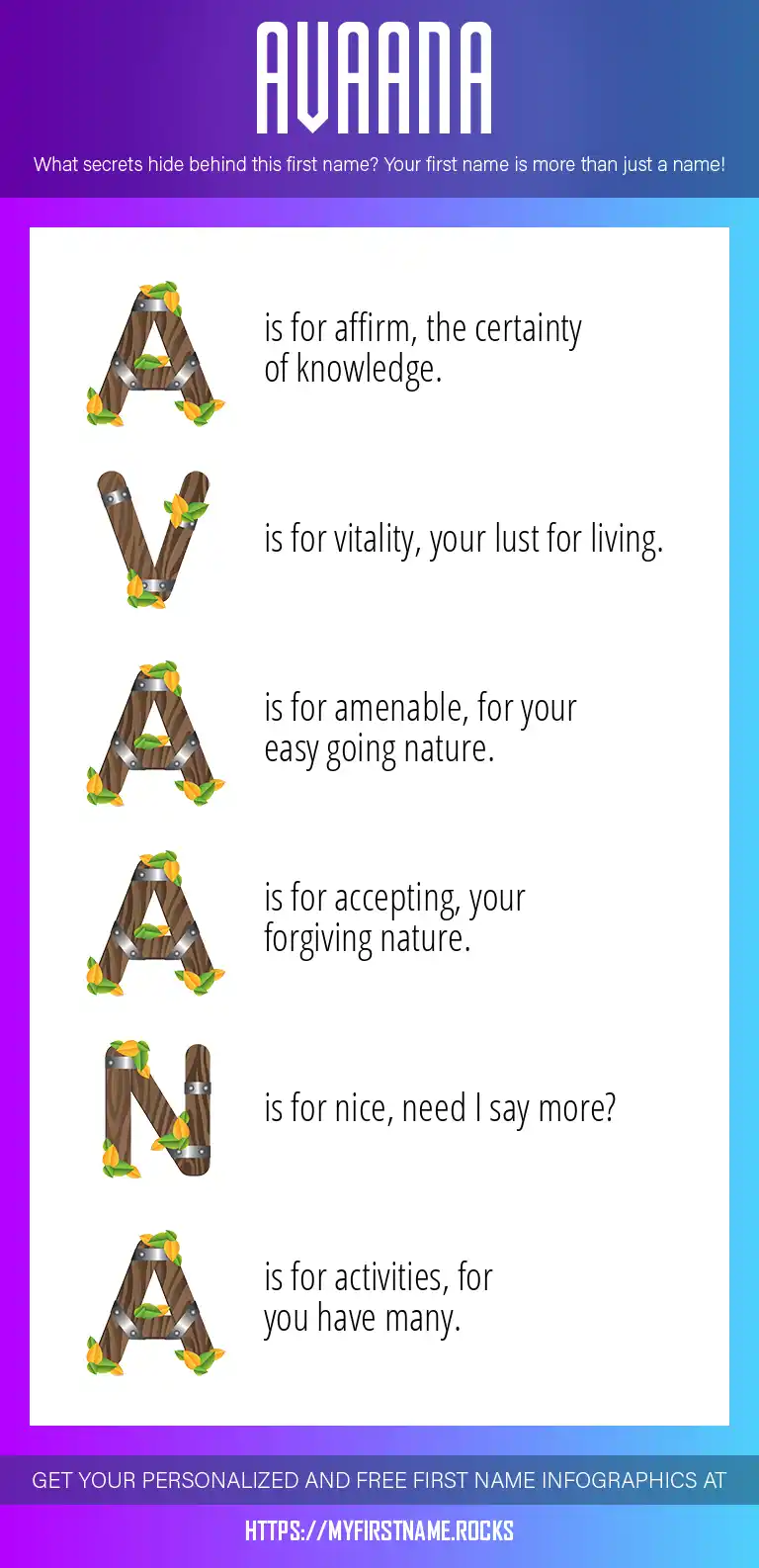 AVAANA

What secrets hide behind this first name? Your first name is more than just a name!

A is for affirm, the certainty of knowledge.

V is for vitality, your lust for living.

A is for amenable, for your easy going nature.

A is for accepting, your forgiving nature.

N is for nice, need I say more?

A is for activities, for you have many.

GET YOUR PERSONALIZED AND FREE FIRST NAME INFOGRAPHICS AT

HTTPS://MYFIRSTNAME.ROCKS