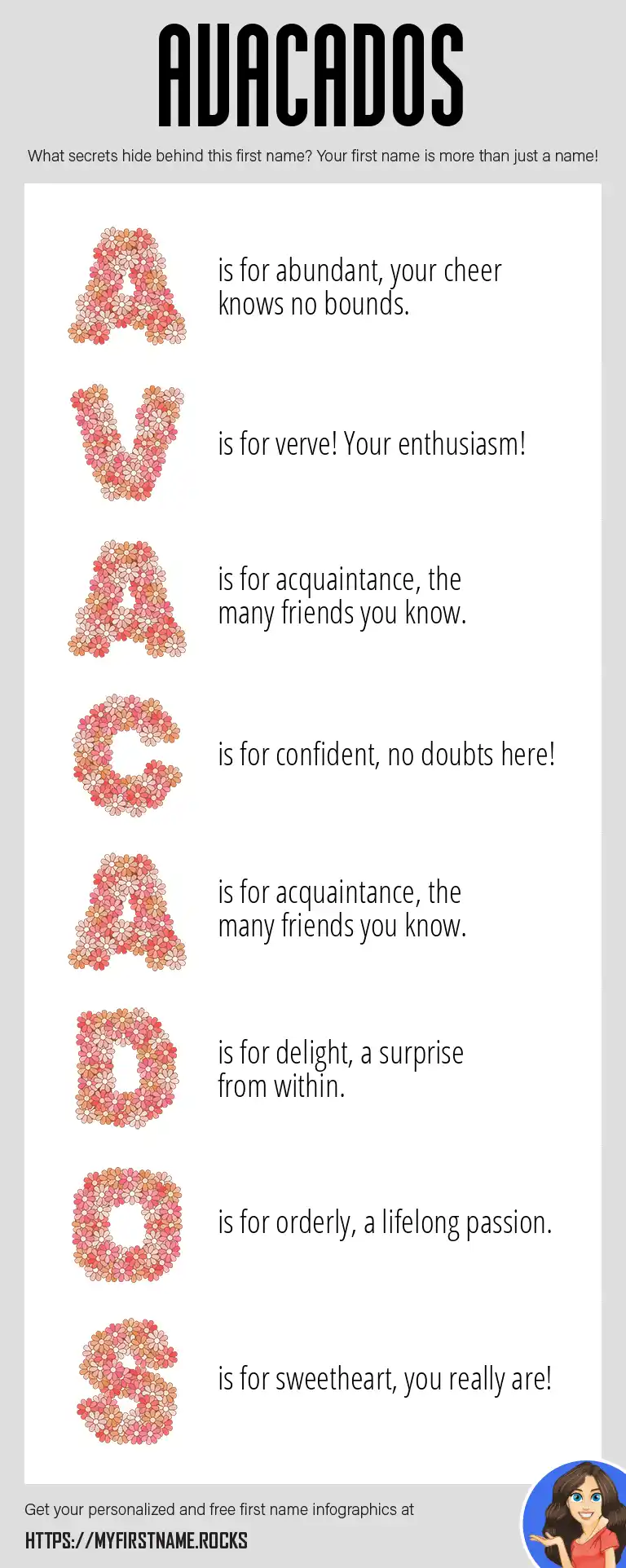 AVACADOS

What secrets hide behind this first name? Your first name is more than just a name!

A is for abundant, your cheer knows no bounds.

V is for verve! Your enthusiasm!

A is for acquaintance, the many friends you know.

C is for confident, no doubts here!

A is for acquaintance, the many friends you know.

D is for delight, a surprise from within.

O is for orderly, a lifelong passion.

S is for sweetheart, you really are!

Get your personalized and free first name infographics at

HTTPS://MYFIRSTNAME.ROCKS