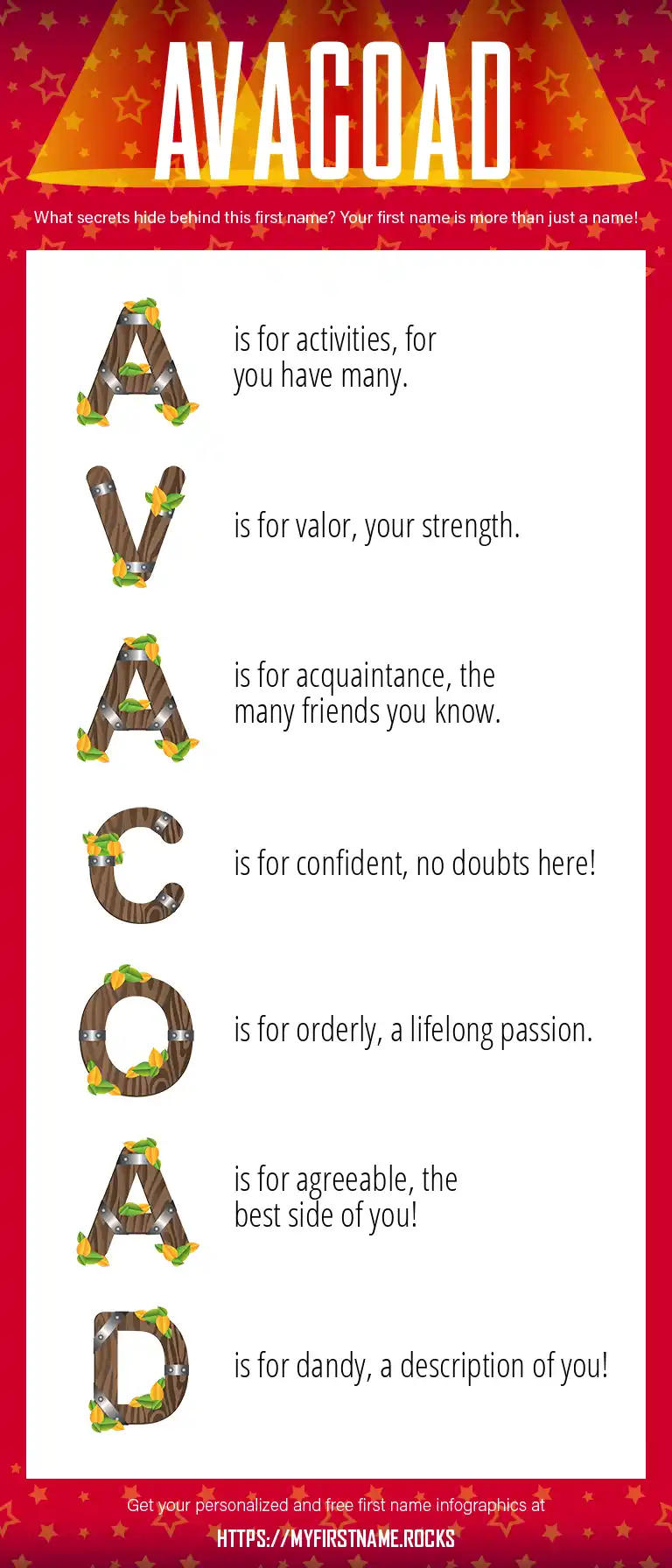 AVACOAD

What secrets hide behind this first name? Your first name is more than just a name!

A is for activities, for you have many.

V is for valor, your strength.

A is for acquaintance, the many friends you know.

C is for confident, no doubts here!

O is for orderly, a lifelong passion.

A is for agreeable, the best side of you!

D is for dandy, a description of you!

Get your personalized and free first name infographics at

HTTPS://MYFIRSTNAME.ROCKS