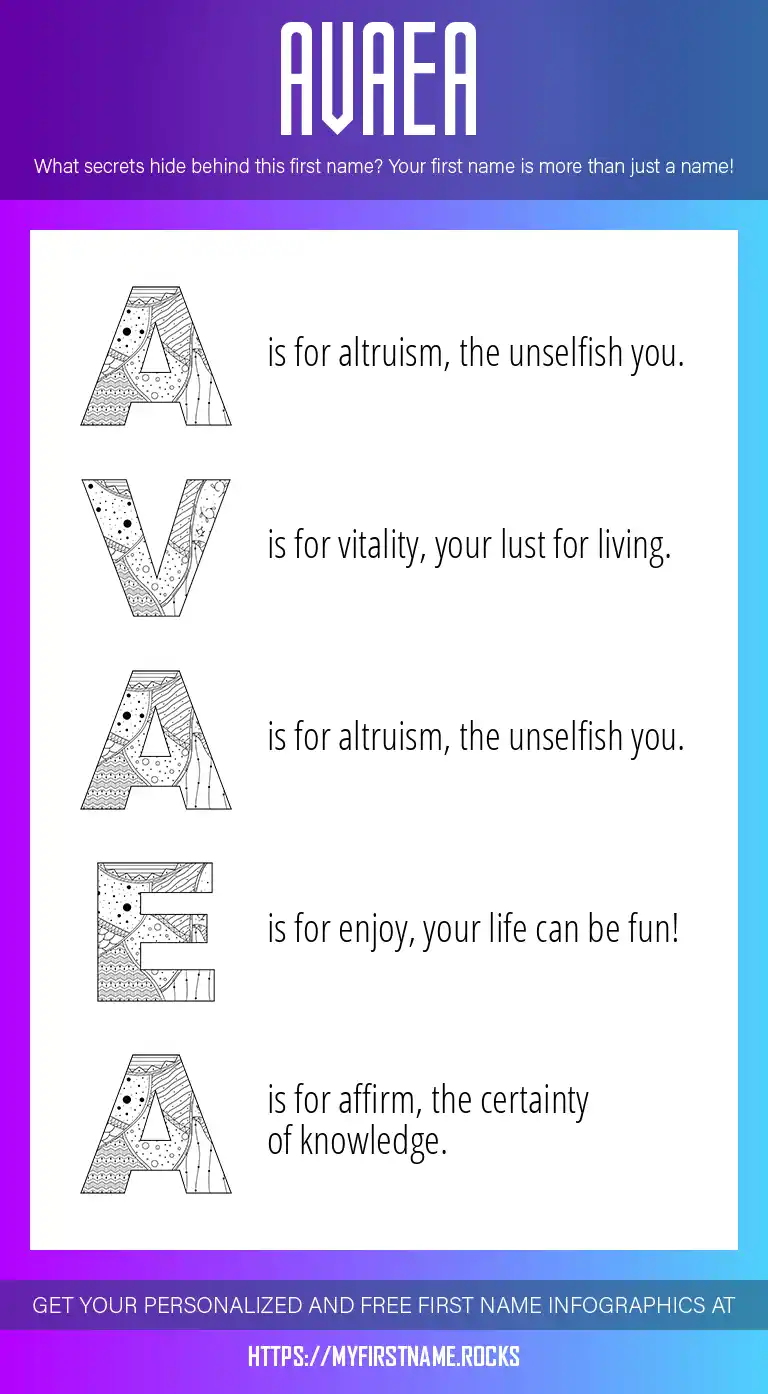 AVAEA

What secrets hide behind this first name? Your first name is more than just a name!

A is for altruism, the unselfish you.

V is for vitality, your lust for living.

A is for altruism, the unselfish you.

E is for enjoy, your life can be fun!

A is for affirm, the certainty of knowledge.

GET YOUR PERSONALIZED AND FREE FIRST NAME INFOGRAPHICS AT

HTTPS://MYFIRSTNAME.ROCKS