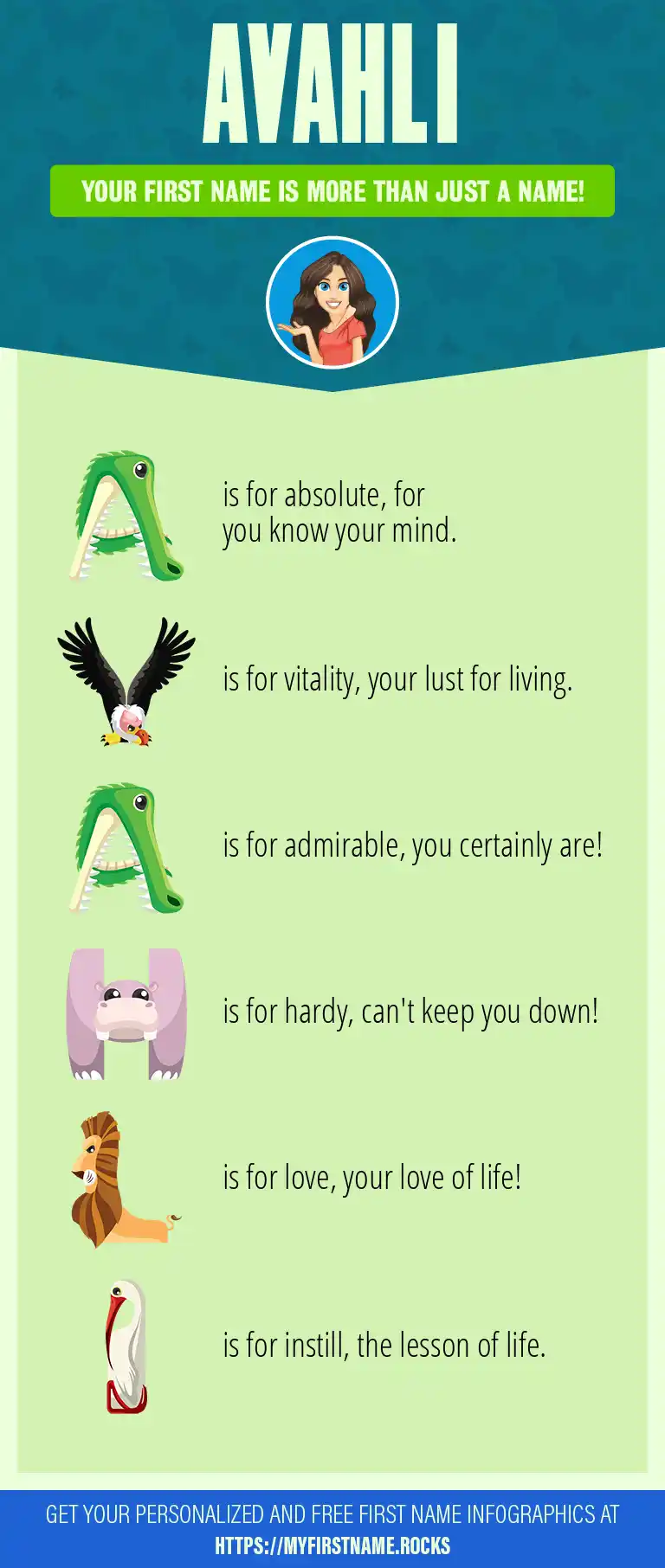 AVAHLI

YOUR FIRST NAME IS MORE THAN JUST A NAME!

A is for absolute, for you know your mind.

V is for vitality, your lust for living.

A is for admirable, you certainly are!

H is for hardy, can't keep you down!

L is for love, your love of life!

I is for instill, the lesson of life.

GET YOUR PERSONALIZED AND FREE FIRST NAME INFOGRAPHICS AT HTTPS://MYFIRSTNAME.ROCKS