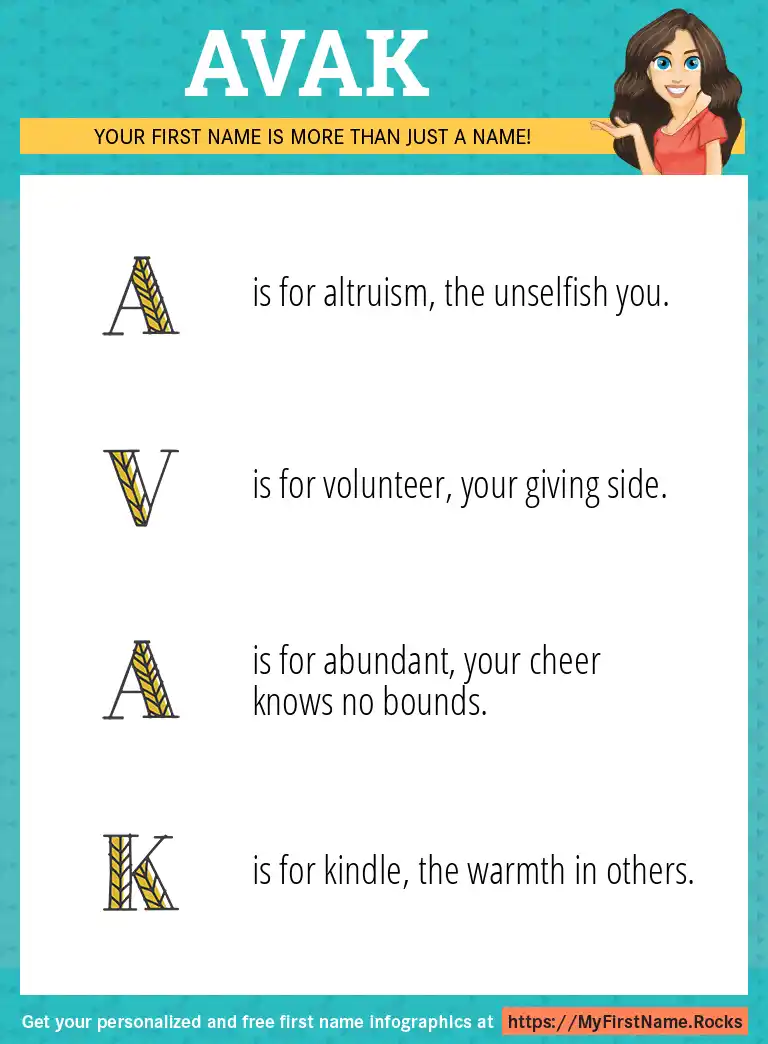 AVAK

YOUR FIRST NAME IS MORE THAN JUST A NAME!

A is for altruism, the unselfish you.

V is for volunteer, your giving side.

A is for abundant, your cheer knows no bounds.

K is for kindle, the warmth in others.

Get your personalized and free first name infographics at https://MyFirstName.Rocks