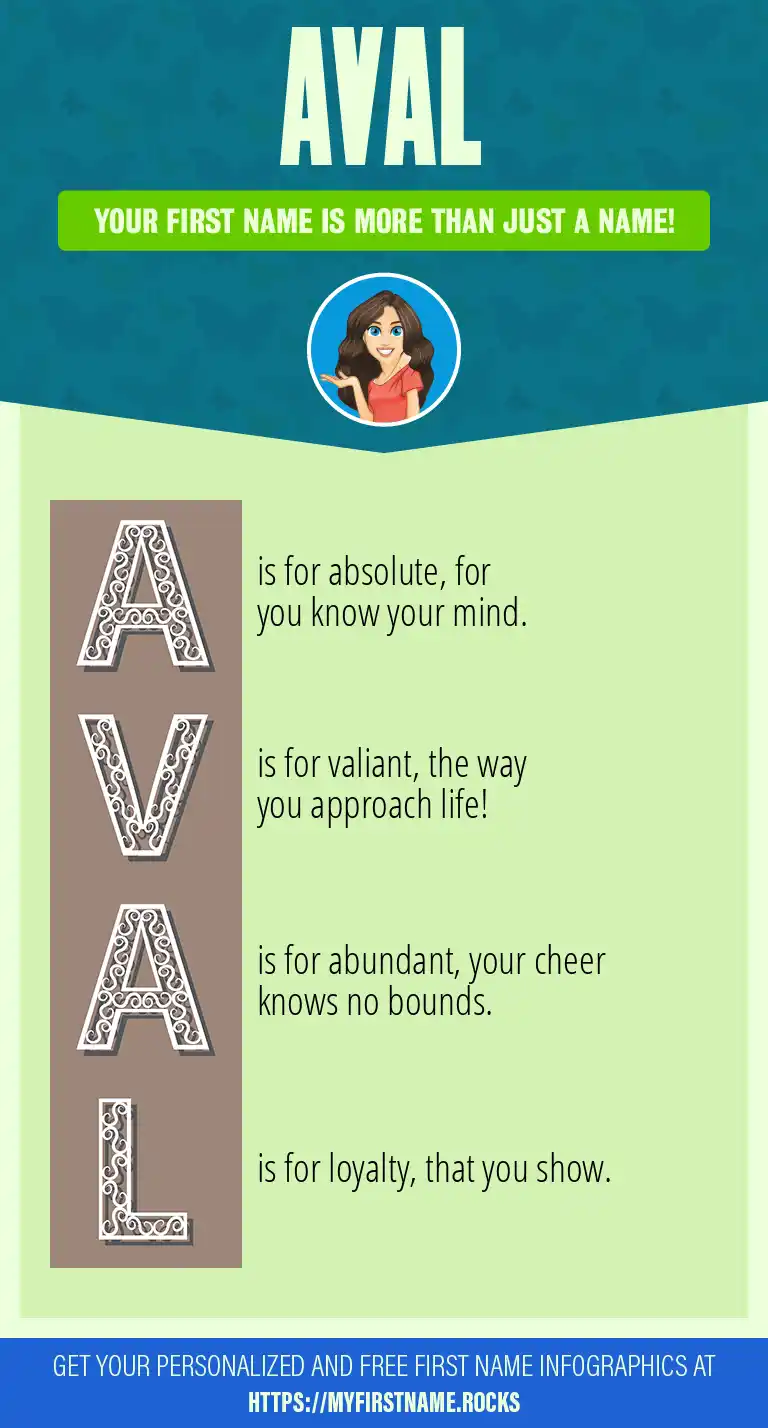 AVAL

YOUR FIRST NAME IS MORE THAN JUST A NAME!

A is for absolute, for you know your mind.

V is for valiant, the way you approach life!

A is for abundant, your cheer knows no bounds.

L is for loyalty, that you show.

GET YOUR PERSONALIZED AND FREE FIRST NAME INFOGRAPHICS AT HTTPS://MYFIRSTNAME.ROCKS