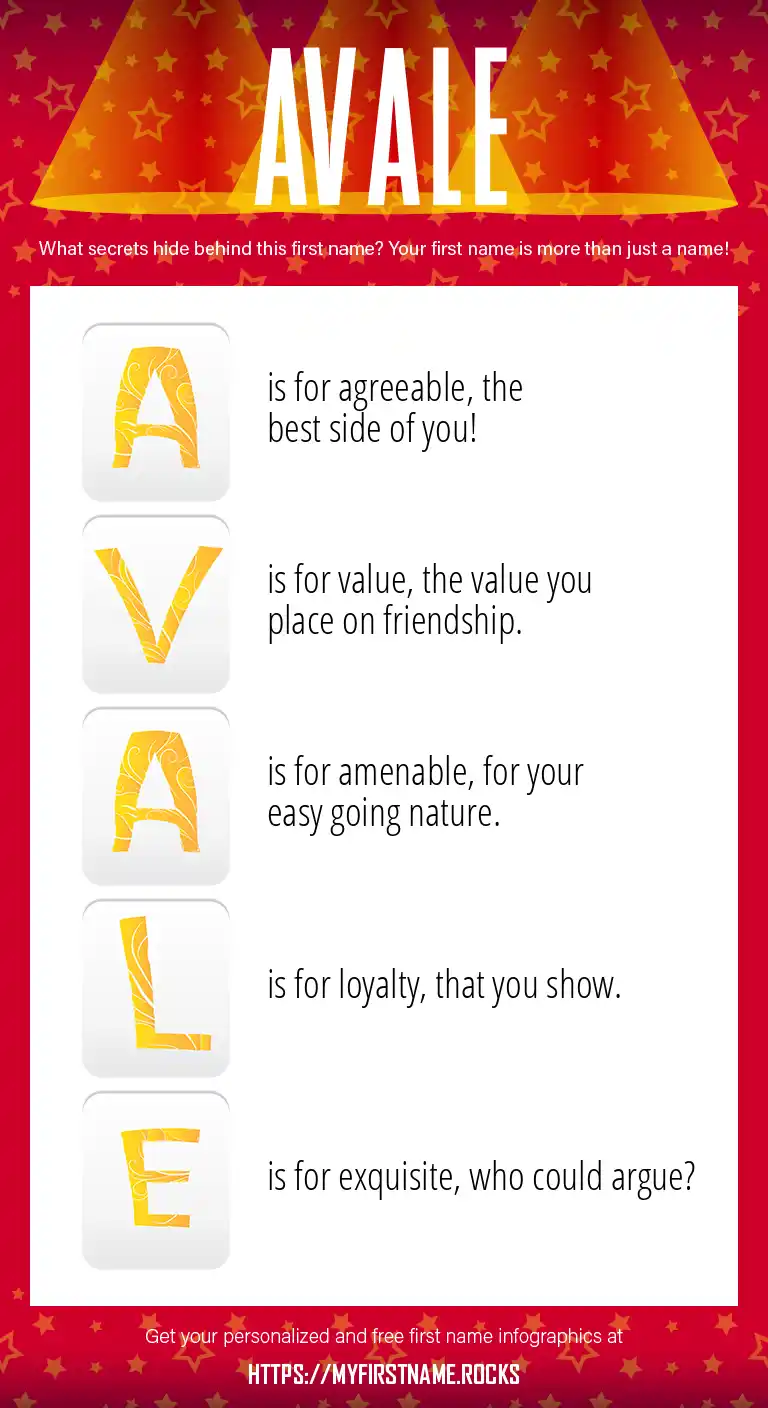 AVALE

What secrets hide behind this first name? Your first name is more than just a name!

A is for agreeable, the best side of you!

V is for value, the value you place on friendship.

A is for amenable, for your easy going nature.

L is for loyalty, that you show.

E is for exquisite, who could argue?

Get your personalized and free first name infographics at

HTTPS://MYFIRSTNAME.ROCKS