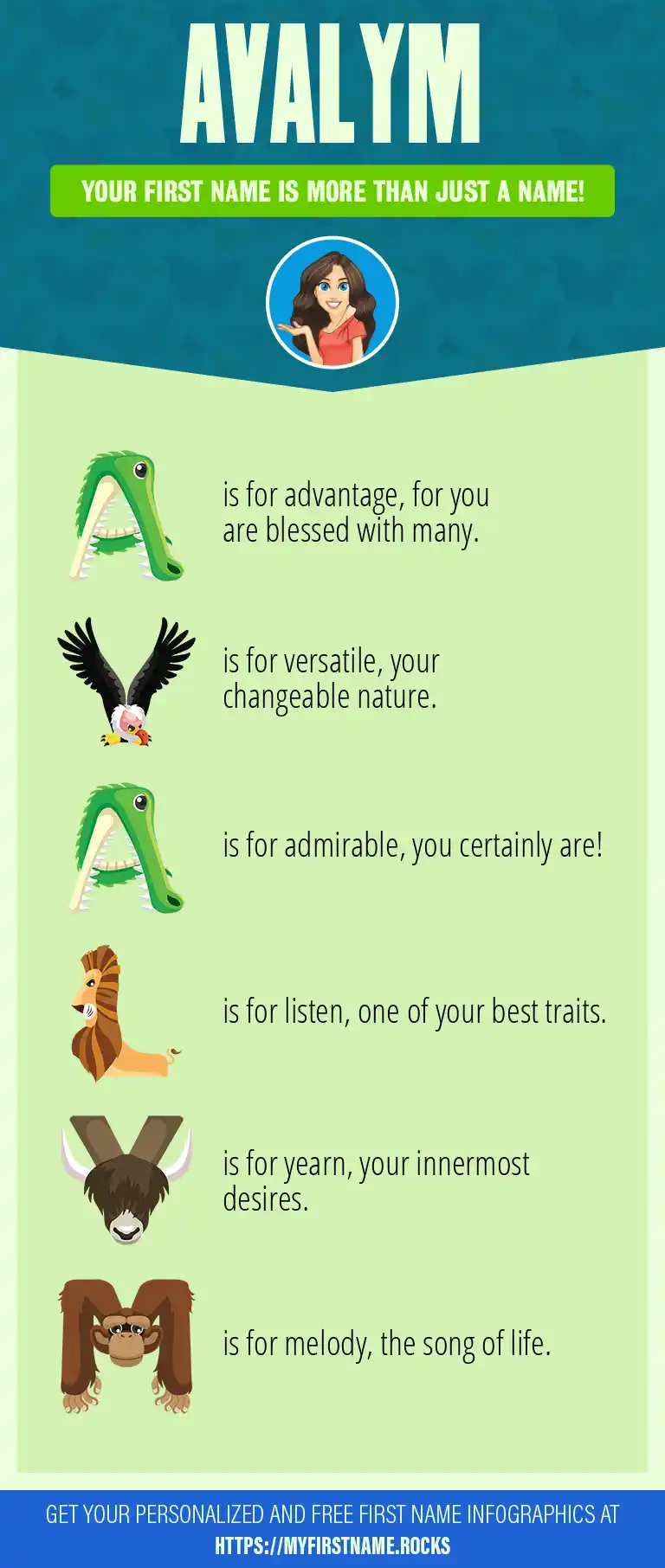 AVALYM

YOUR FIRST NAME IS MORE THAN JUST A NAME!

A is for advantage, for you are blessed with many.

V is for versatile, your changeable nature.

A is for admirable, you certainly are!

L is for listen, one of your best traits.

Y is for yearn, your innermost desires.

M is for melody, the song of life.

GET YOUR PERSONALIZED AND FREE FIRST NAME INFOGRAPHICS AT HTTPS://MYFIRSTNAME.ROCKS