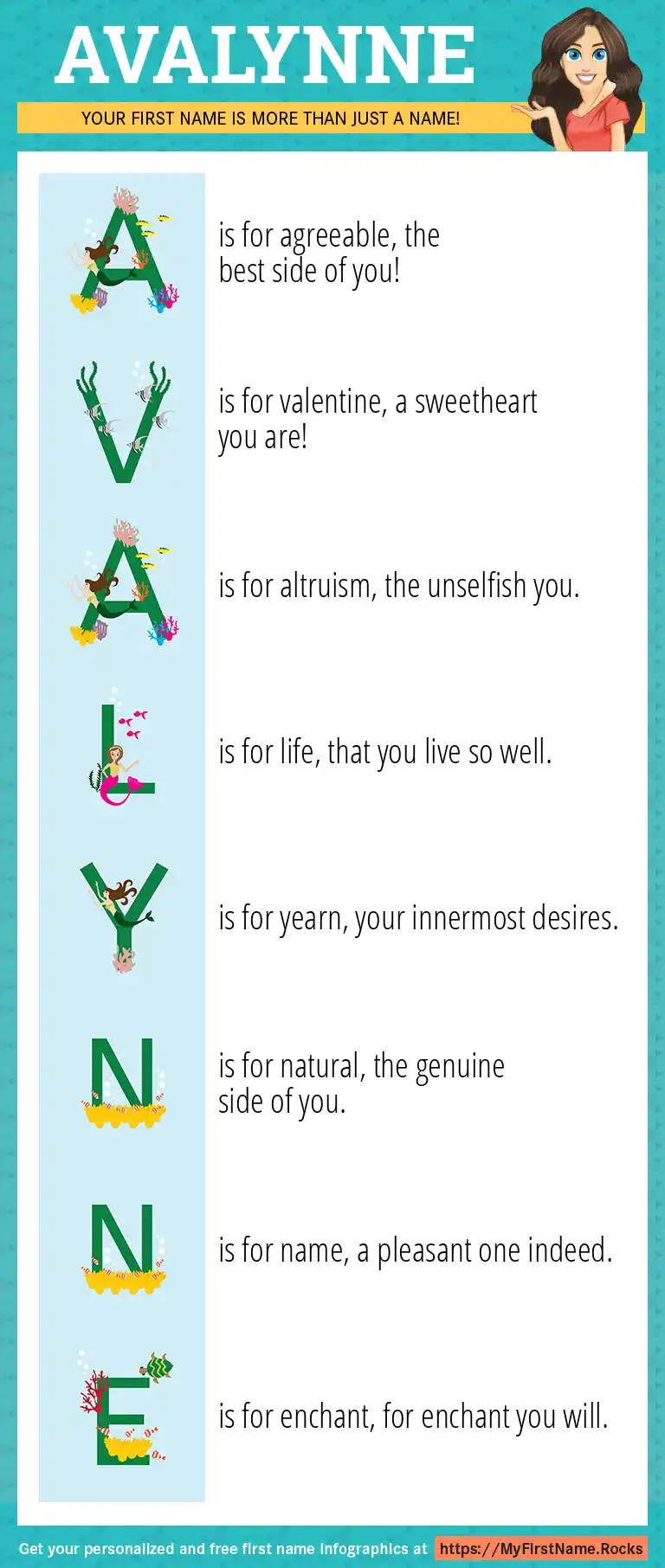 AVALYNNE

YOUR FIRST NAME IS MORE THAN JUST A NAME!

A is for agreeable, the best side of you!

V is for valentine, a sweetheart you are!

A is for altruism, the unselfish you.

L is for life, that you live so well.

Y is for yearn, your innermost desires.

N is for natural, the genuine side of you.

N is for name, a pleasant one indeed.

E is for enchant, for enchant you will.

Get your personalized and free first name infographics at https://MyFirstName.Rocks