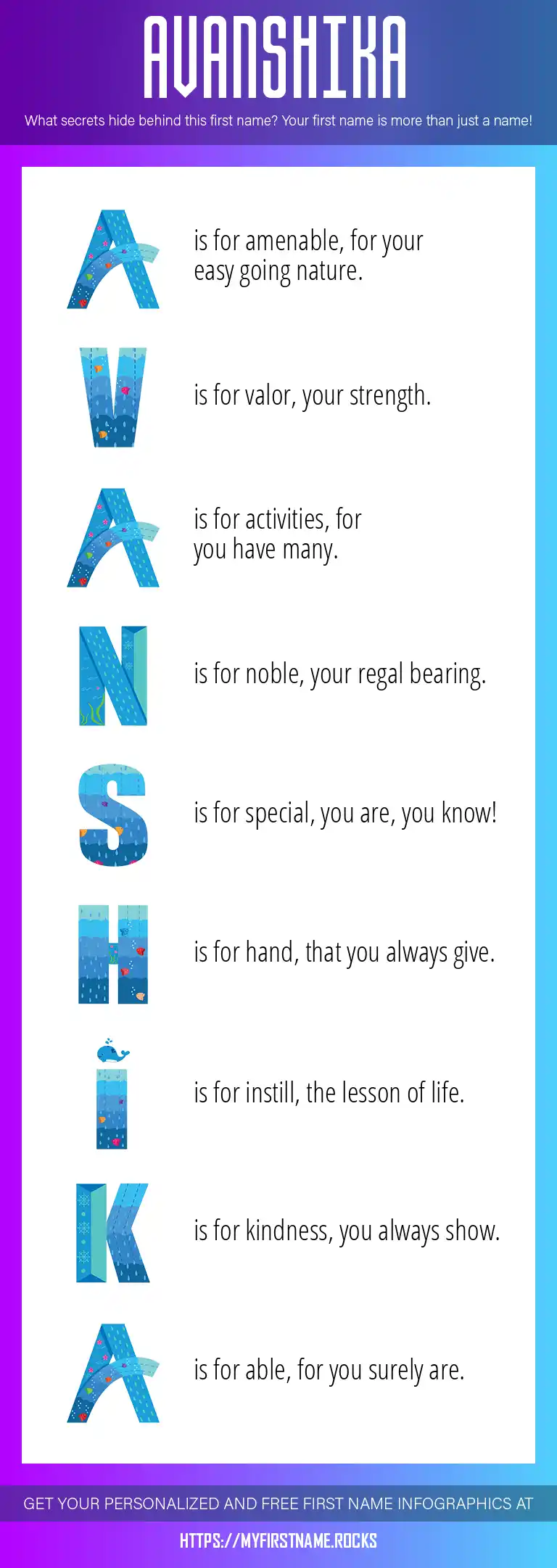 AVANSHIKA

What secrets hide behind this first name? Your first name is more than just a name!

A is for amenable, for your easy going nature.

V is for valor, your strength.

A is for activities, for you have many.

N is for noble, your regal bearing.

S is for special, you are, you know!

H is for hand, that you always give.

I is for instill, the lesson of life.

K is for kindness, you always show.

A is for able, for you surely are.

GET YOUR PERSONALIZED AND FREE FIRST NAME INFOGRAPHICS AT

HTTPS://MYFIRSTNAME.ROCKS