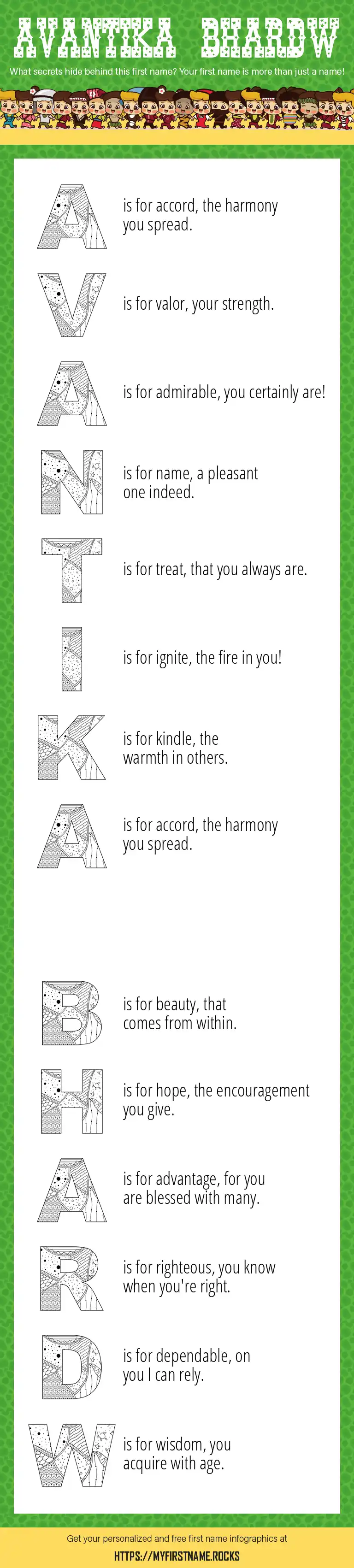 AVANTIKA BHARDW

What secrets hide behind this first name? Your first name is more than just a name!

A is for accord, the harmony you spread.

V is for valor, your strength.

A is for admirable, you certainly are!

N is for name, a pleasant one indeed.

T is for treat, that you always are.

I is for ignite, the fire in you!

K is for kindle, the warmth in others.

A is for accord, the harmony you spread.

B is for beauty, that comes from within.

H is for hope, the encouragement you give.

A is for advantage, for you are blessed with many.

R is for righteous, you know when you're right.

D is for dependable, on you I can rely.

W is for wisdom, you acquire with age.

Get your personalized and free first name infographics at

HTTPS://MYFIRSTNAME.ROCKS