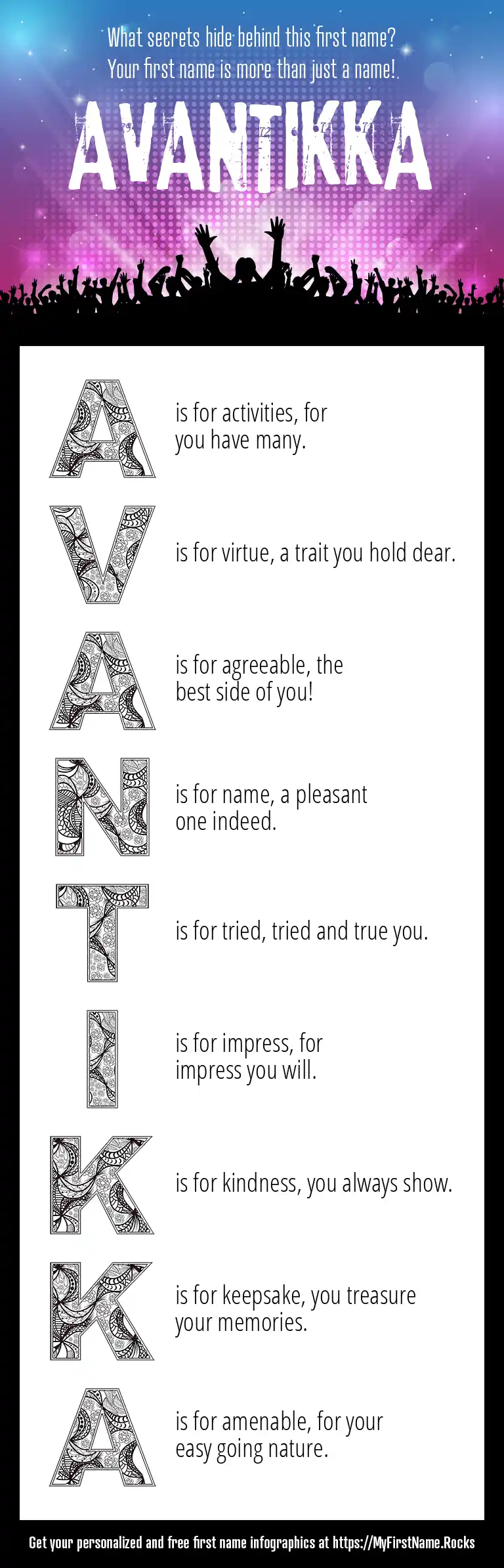 What secrets hide behind this first name?
Your first name is more than just a name!

AVANTIKKA

A is for activities, for you have many.

V is for virtue, a trait you hold dear.

A is for agreeable, the best side of you!

N is for name, a pleasant one indeed.

T is for tried, tried and true you.

I is for impress, for impress you will.

K is for kindness, you always show.

K is for keepsake, you treasure your memories.

A is for amenable, for your easy going nature.

Get your personalized and free first name infographics at https://MyFirstName.Rocks