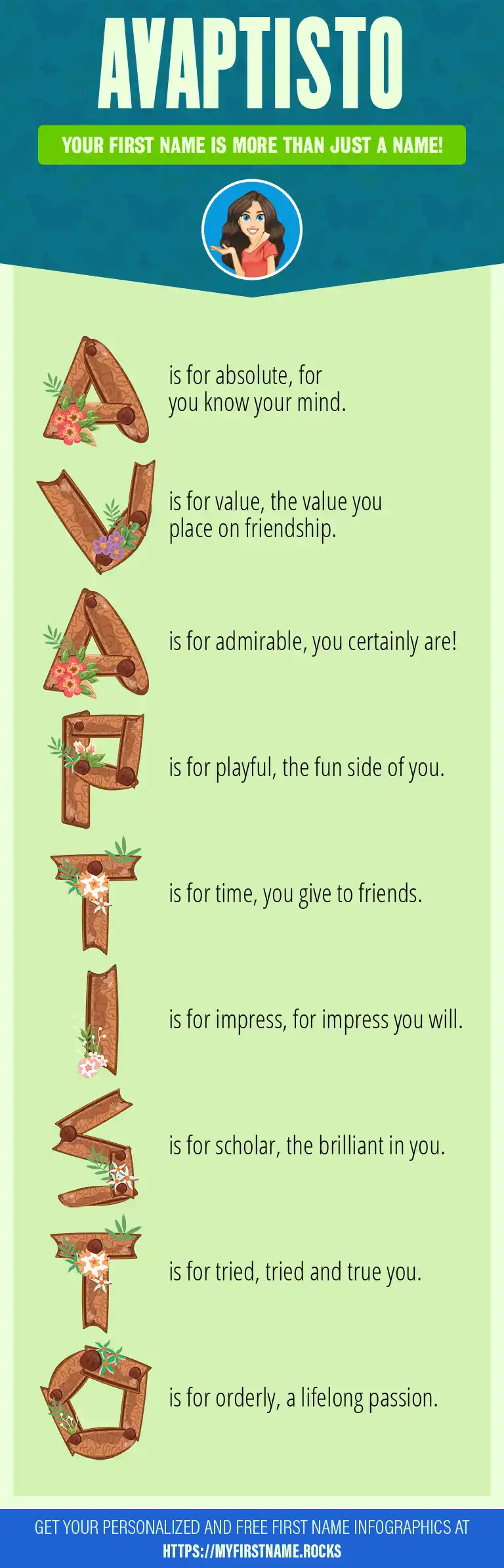 AVAPTISTO

YOUR FIRST NAME IS MORE THAN JUST A NAME!

A is for absolute, for you know your mind.

V is for value, the value you place on friendship.

A is for admirable, you certainly are!

P is for playful, the fun side of you.

T is for time, you give to friends.

I is for impress, for impress you will.

S is for scholar, the brilliant in you.

T is for tried, tried and true you.

O is for orderly, a lifelong passion.

GET YOUR PERSONALIZED AND FREE FIRST NAME INFOGRAPHICS AT
HTTPS://MYFIRSTNAME.ROCKS