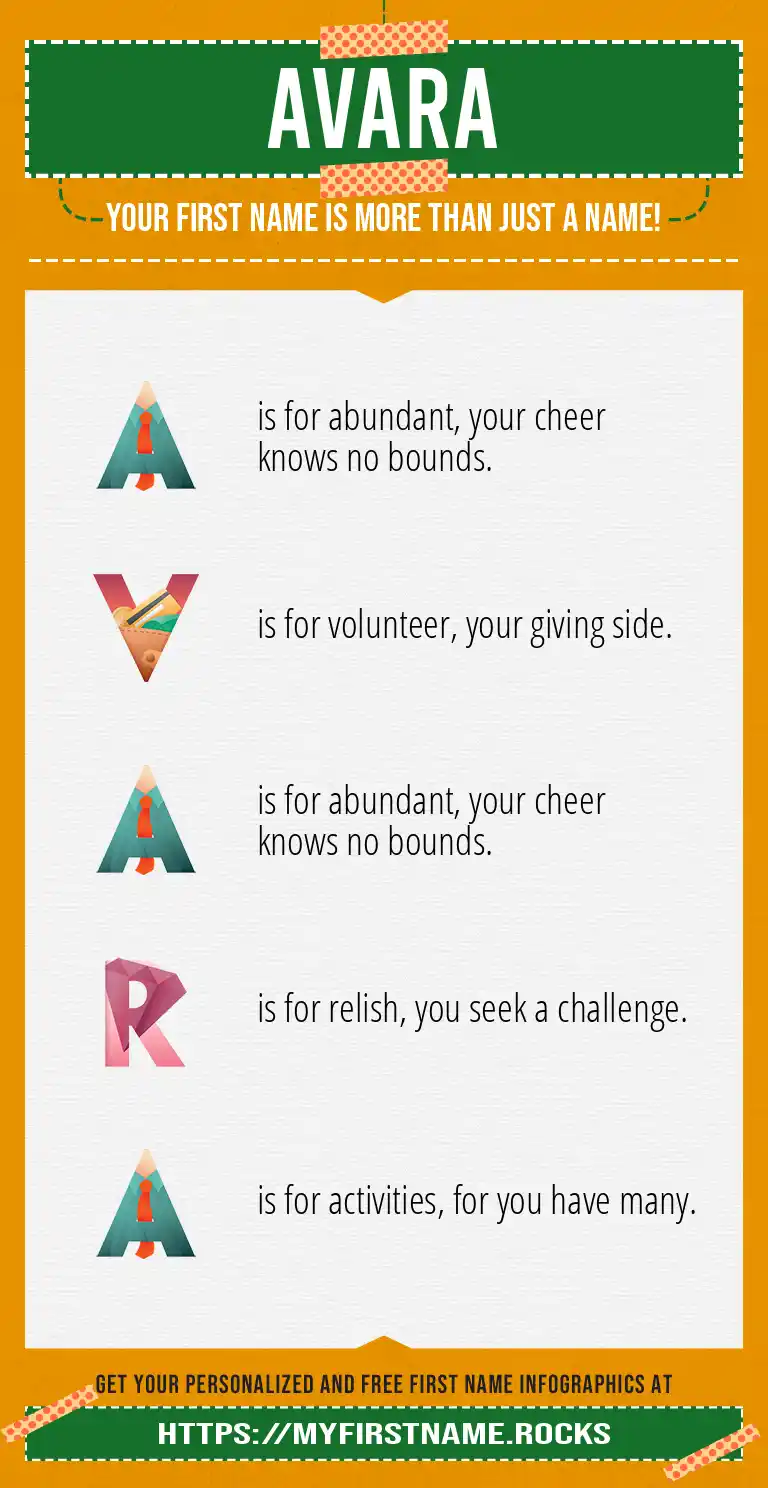 AVARA

YOUR FIRST NAME IS MORE THAN JUST A NAME!

A is for abundant, your cheer knows no bounds.

V is for volunteer, your giving side.

A is for abundant, your cheer knows no bounds.

R is for relish, you seek a challenge.

A is for activities, for you have many.

GET YOUR PERSONALIZED AND FREE FIRST NAME INFOGRAPHICS AT

HTTPS://MYFIRSTNAME.ROCKS