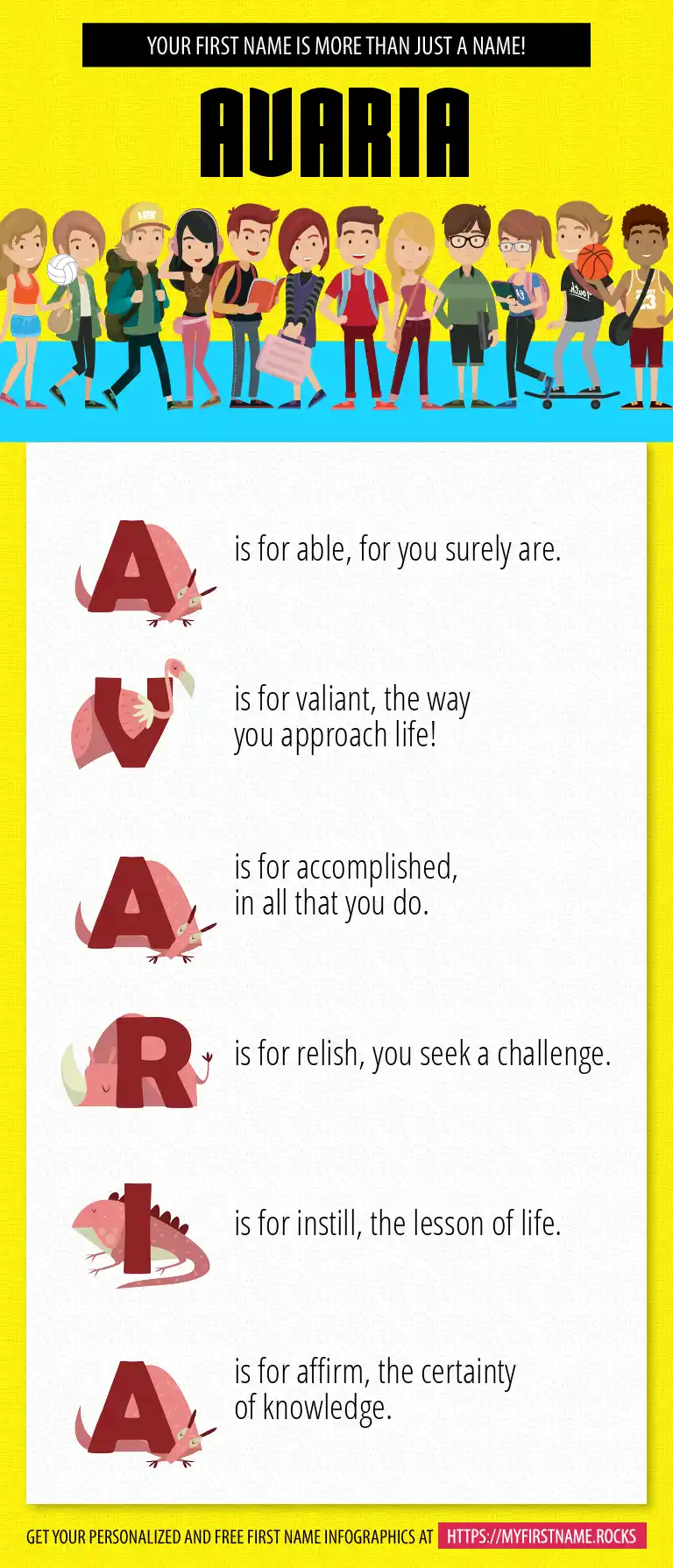 YOUR FIRST NAME IS MORE THAN JUST A NAME!

AVARIA

A is for able, for you surely are.

V is for valiant, the way you approach life!

A is for accomplished, in all that you do.

R is for relish, you seek a challenge.

I is for instill, the lesson of life.

A is for affirm, the certainty of knowledge.

GET YOUR PERSONALIZED AND FREE FIRST NAME INFOGRAPHICS AT HTTPS://MYFIRSTNAME.ROCKS