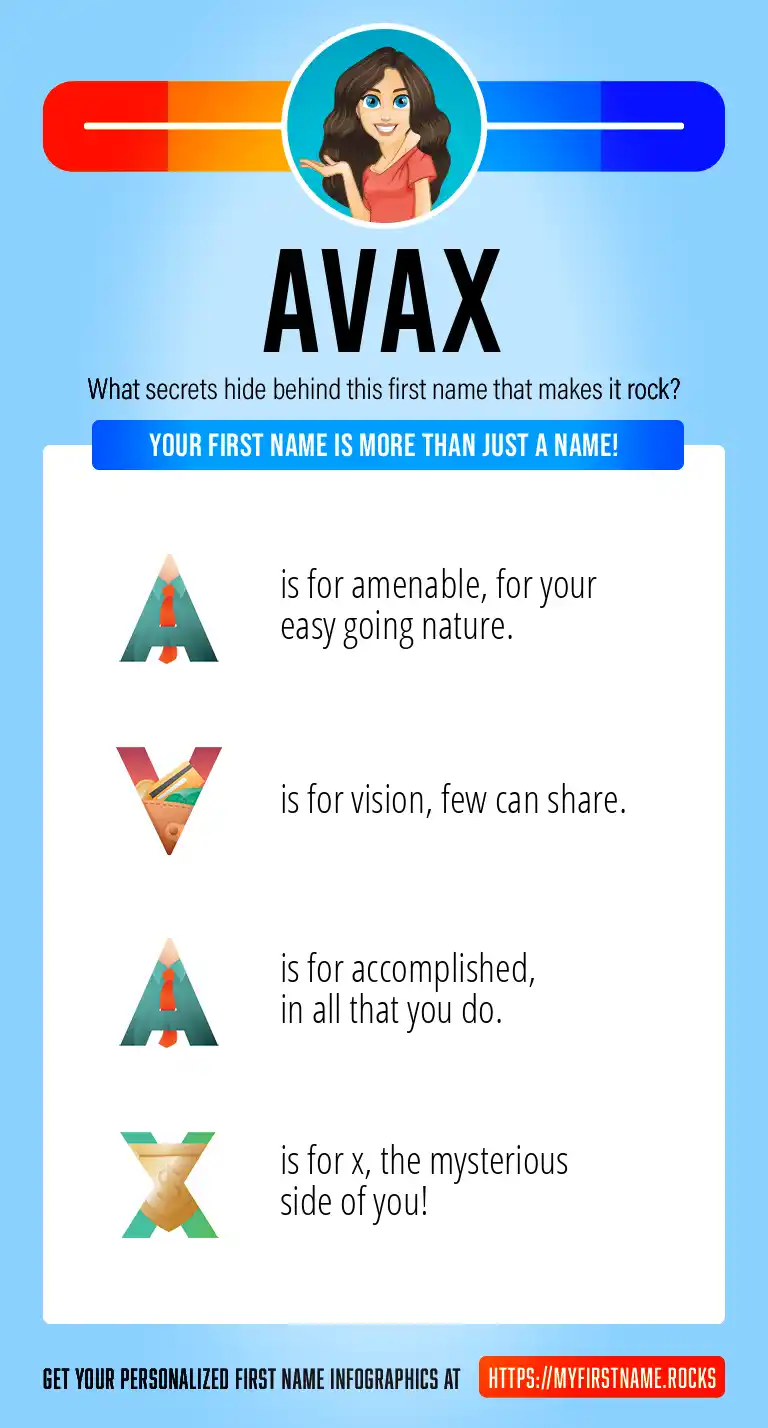 AVAX

What secrets hide behind this first name that makes it rock?

YOUR FIRST NAME IS MORE THAN JUST A NAME!

A is for amenable, for your easy going nature.

V is for vision, few can share.

A is for accomplished, in all that you do.

X is for x, the mysterious side of you!

GET YOUR PERSONALIZED FIRST NAME INFOGRAPHICS AT HTTPS://MYFIRSTNAME.ROCKS