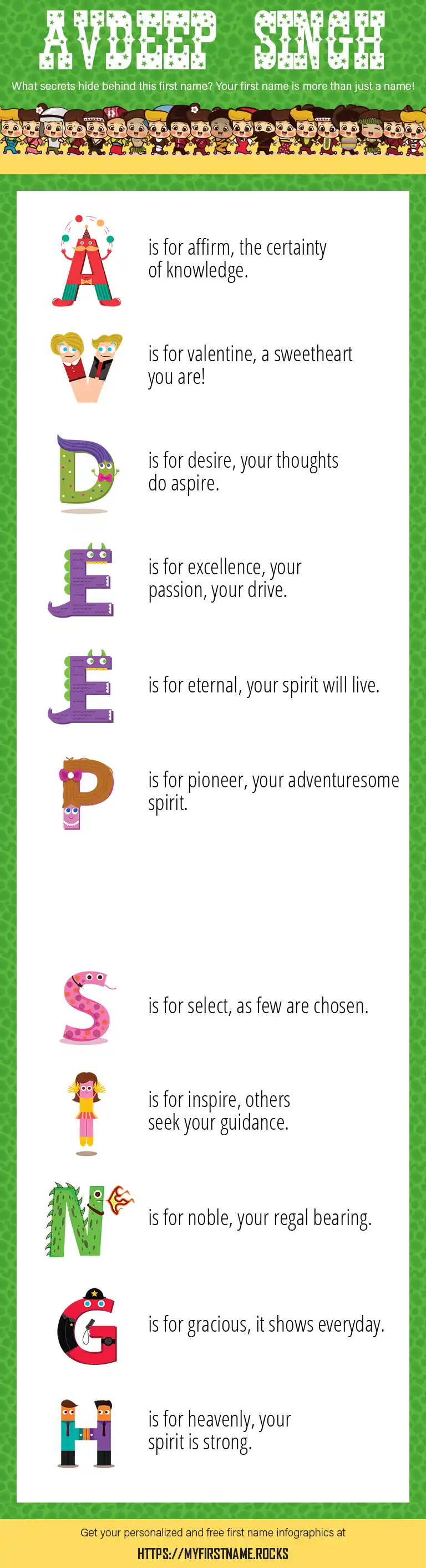 AVDEEP SINGH

What secrets hide behind this first name? Your first name is more than just a name!

A is for affirm, the certainty of knowledge.

V is for valentine, a sweetheart you are!

D is for desire, your thoughts do aspire.

E is for excellence, your passion, your drive.

E is for eternal, your spirit will live.

P is for pioneer, your adventuresome spirit.

S is for select, as few are chosen.

I is for inspire, others seek your guidance.

N is for noble, your regal bearing.

G is for gracious, it shows everyday.

H is for heavenly, your spirit is strong.

Get your personalized and free first name infographics at

HTTPS://MYFIRSTNAME.ROCKS