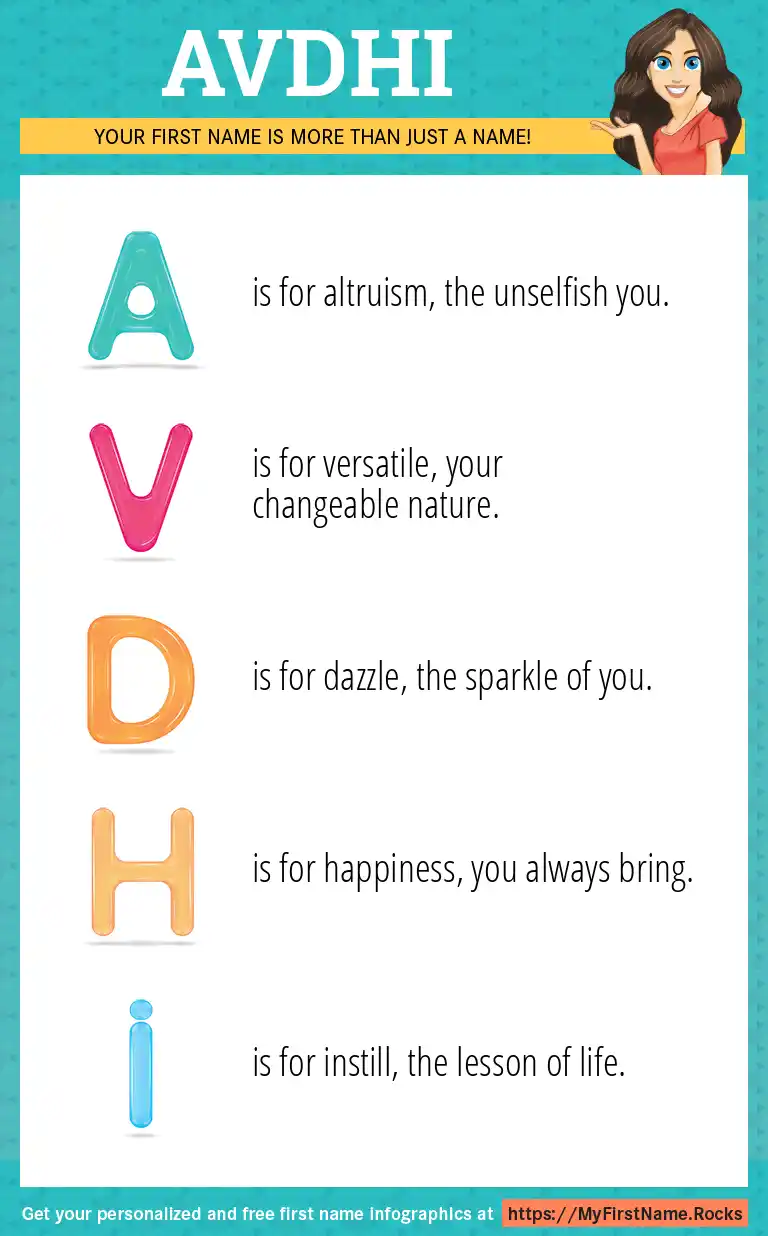 AVDHI

YOUR FIRST NAME IS MORE THAN JUST A NAME!

A is for altruism, the unselfish you.

V is for versatile, your changeable nature.

D is for dazzle, the sparkle of you.

H is for happiness, you always bring.

i is for instill, the lesson of life.

Get your personalized and free first name infographics at https://MyFirstName.Rocks