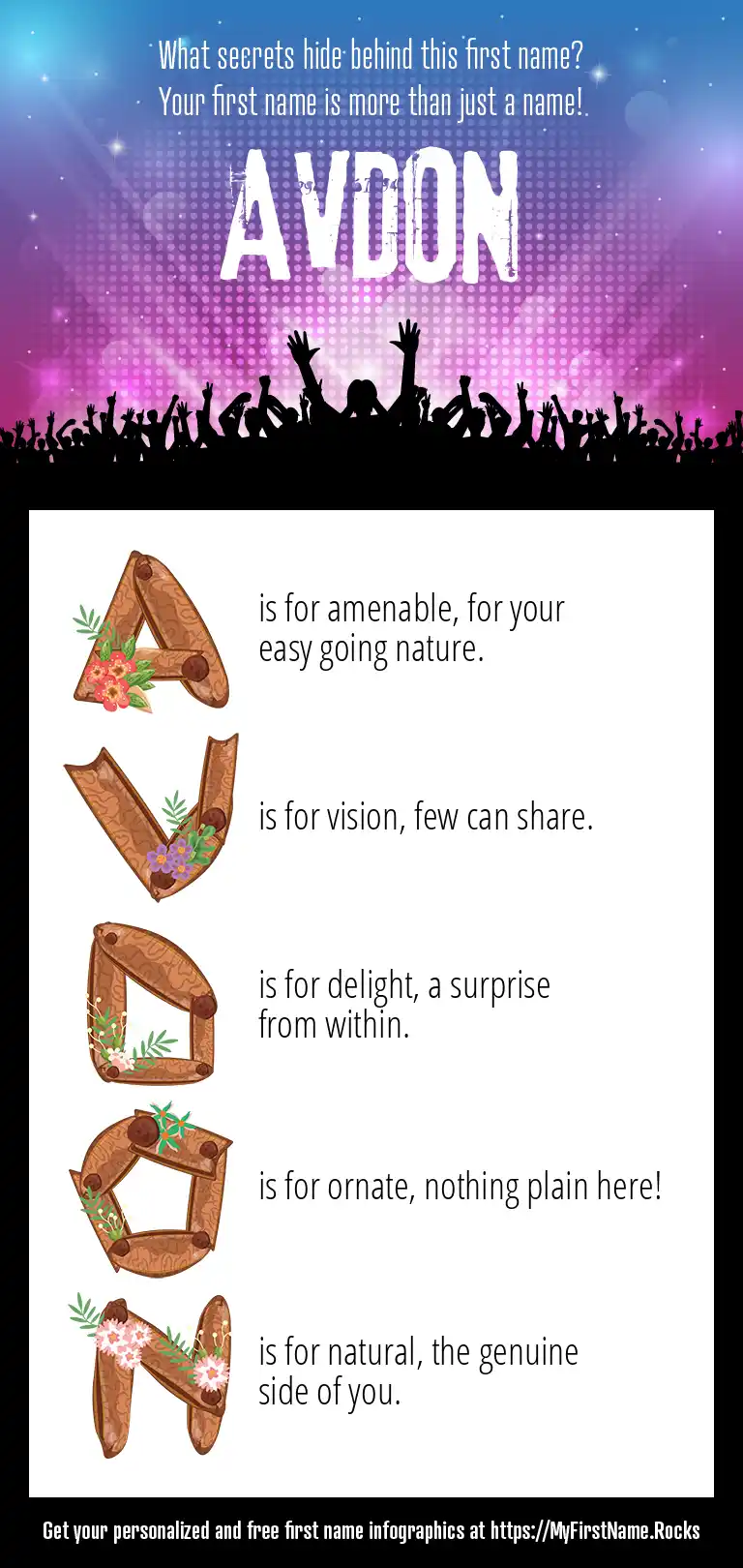 What secrets hide behind this first name?
Your first name is more than just a name!

AVDON

A is for amenable, for your easy going nature.

V is for vision, few can share.

D is for delight, a surprise from within.

O is for ornate, nothing plain here!

N is for natural, the genuine side of you.

Get your personalized and free first name infographics at https://MyFirstName.Rocks