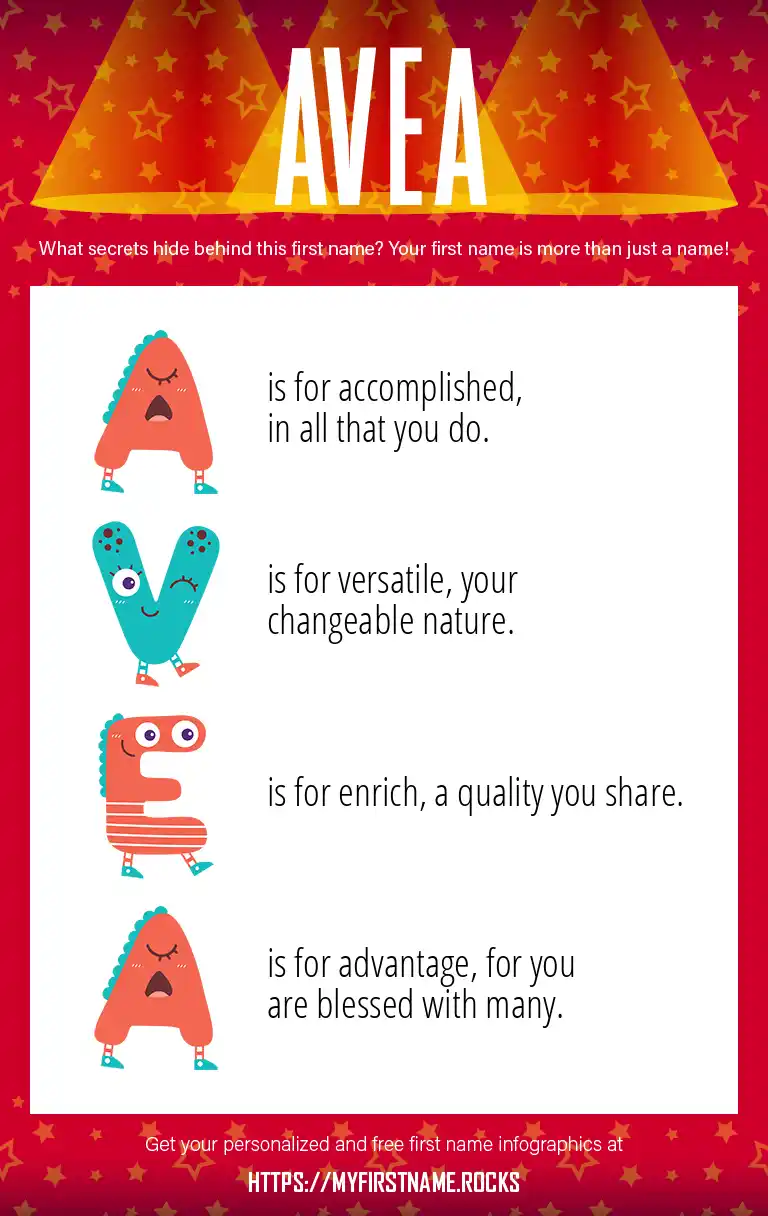 AVEA

What secrets hide behind this first name? Your first name is more than just a name!

A is for accomplished, in all that you do.

V is for versatile, your changeable nature.

E is for enrich, a quality you share.

A is for advantage, for you are blessed with many.

Get your personalized and free first name infographics at

HTTPS://MYFIRSTNAME.ROCKS