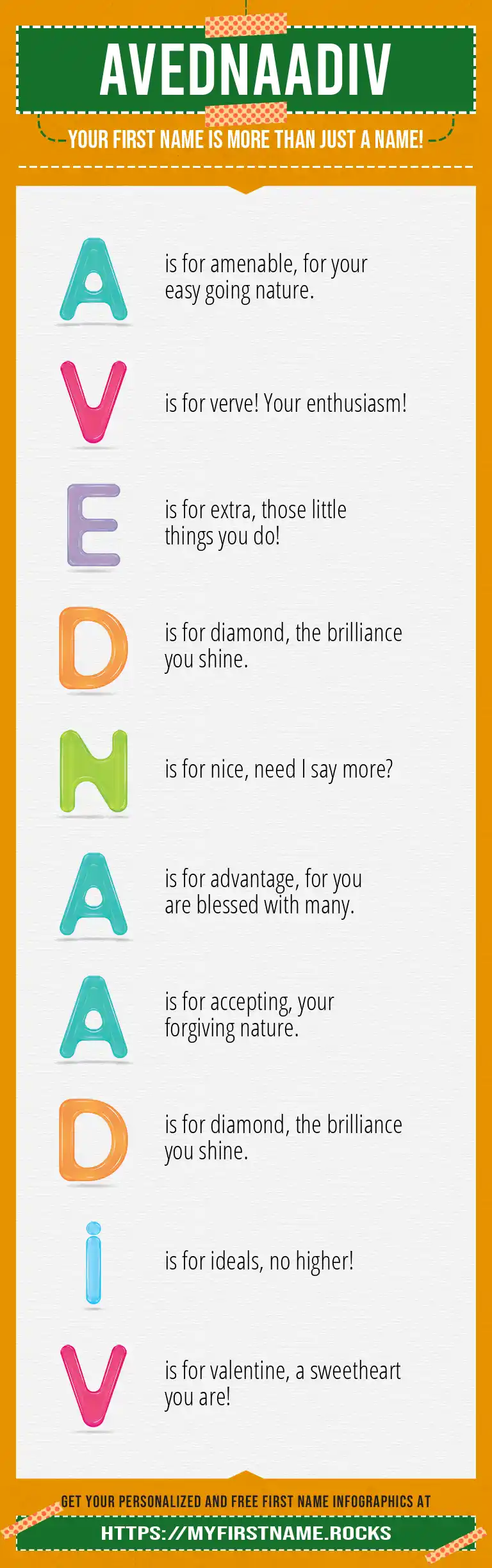 AVEDNAADIV

YOUR FIRST NAME IS MORE THAN JUST A NAME!

A is for amenable, for your easy going nature.

V is for verve! Your enthusiasm!

E is for extra, those little things you do!

D is for diamond, the brilliance you shine.

N is for nice, need I say more?

A is for advantage, for you are blessed with many.

A is for accepting, your forgiving nature.

D is for diamond, the brilliance you shine.

i is for ideals, no higher!

V is for valentine, a sweetheart you are!

GET YOUR PERSONALIZED AND FREE FIRST NAME INFOGRAPHICS AT

HTTPS://MYFIRSTNAME.ROCKS