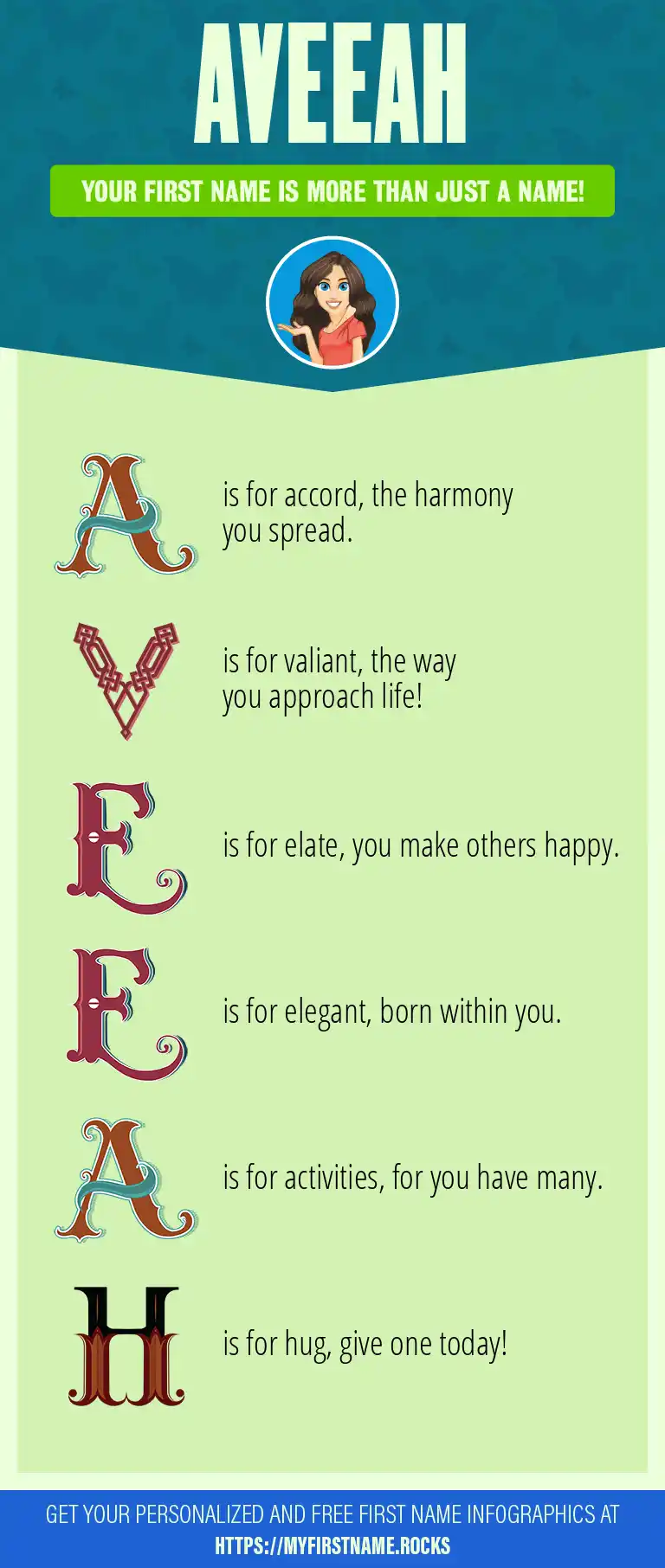 AVEEAH

YOUR FIRST NAME IS MORE THAN JUST A NAME!

A is for accord, the harmony you spread.

V is for valiant, the way you approach life!

E is for elate, you make others happy.

E is for elegant, born within you.

A is for activities, for you have many.

H is for hug, give one today!

GET YOUR PERSONALIZED AND FREE FIRST NAME INFOGRAPHICS AT HTTPS://MYFIRSTNAME.ROCKS