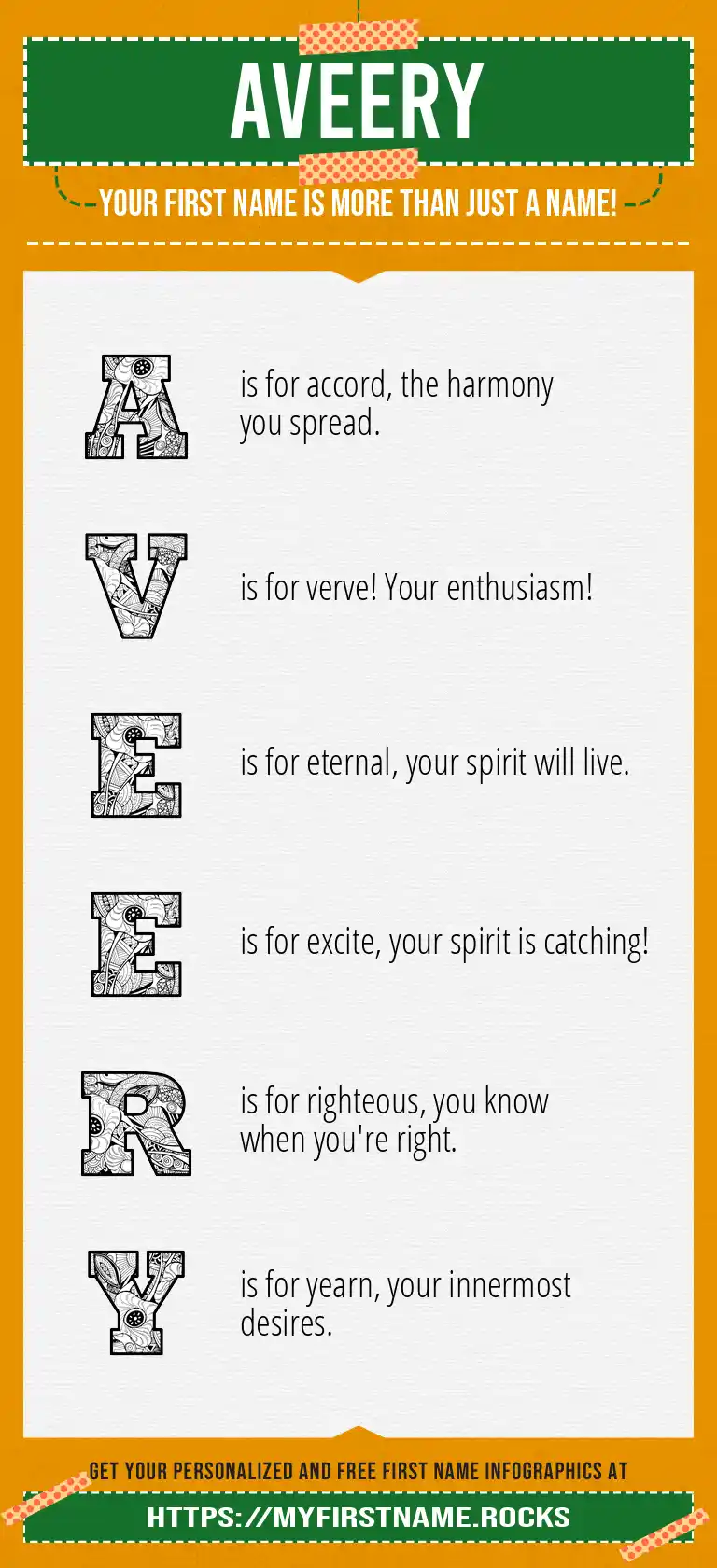 AVEERY

YOUR FIRST NAME IS MORE THAN JUST A NAME!

A is for accord, the harmony you spread.

V is for verve! Your enthusiasm!

E is for eternal, your spirit will live.

E is for excite, your spirit is catching!

R is for righteous, you know when you're right.

Y is for yearn, your innermost desires.

GET YOUR PERSONALIZED AND FREE FIRST NAME INFOGRAPHICS AT

HTTPS://MYFIRSTNAME.ROCKS