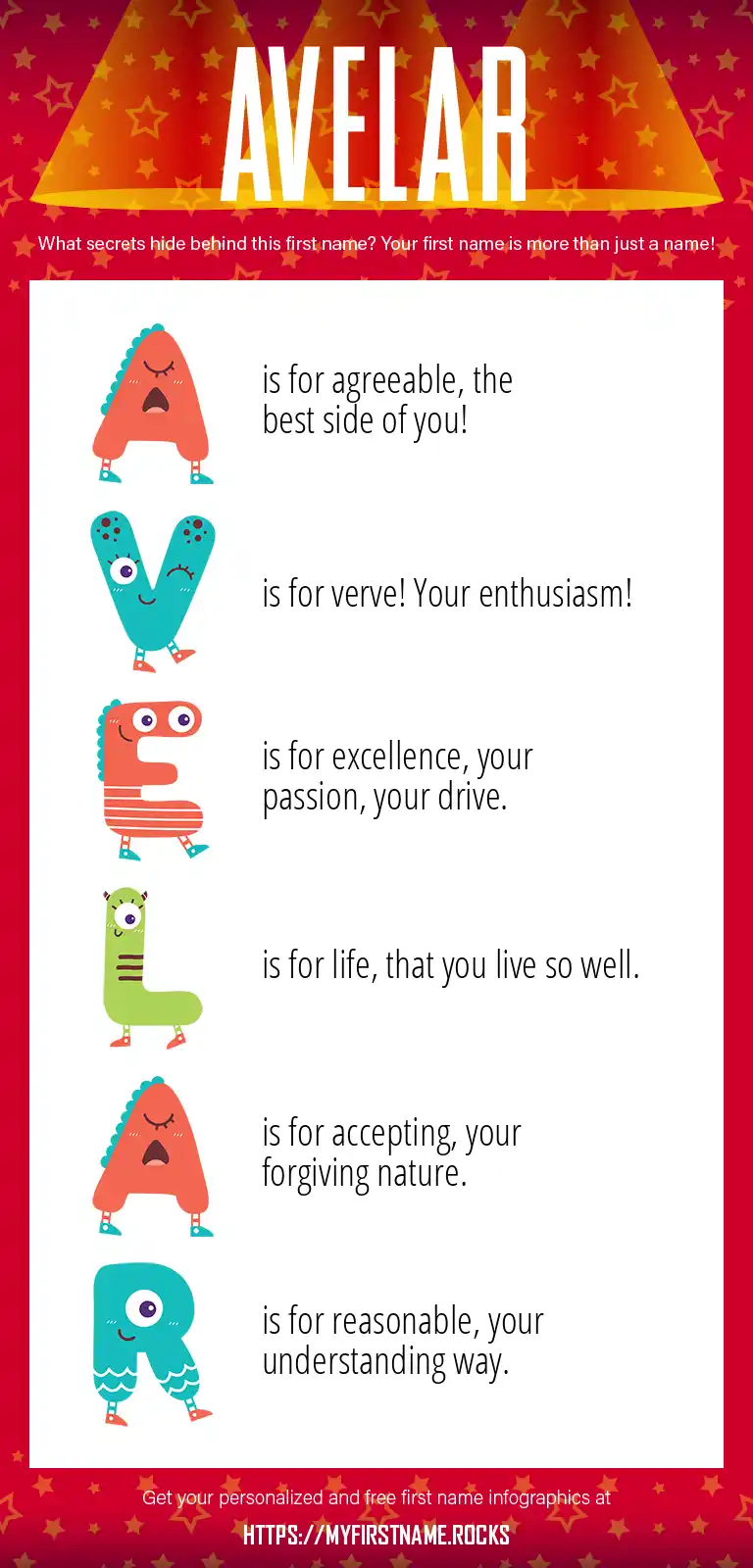 AVELAR

What secrets hide behind this first name? Your first name is more than just a name!

A is for agreeable, the best side of you!

V is for verve! Your enthusiasm!

E is for excellence, your passion, your drive.

L is for life, that you live so well.

A is for accepting, your forgiving nature.

R is for reasonable, your understanding way.

Get your personalized and free first name infographics at

HTTPS://MYFIRSTNAME.ROCKS