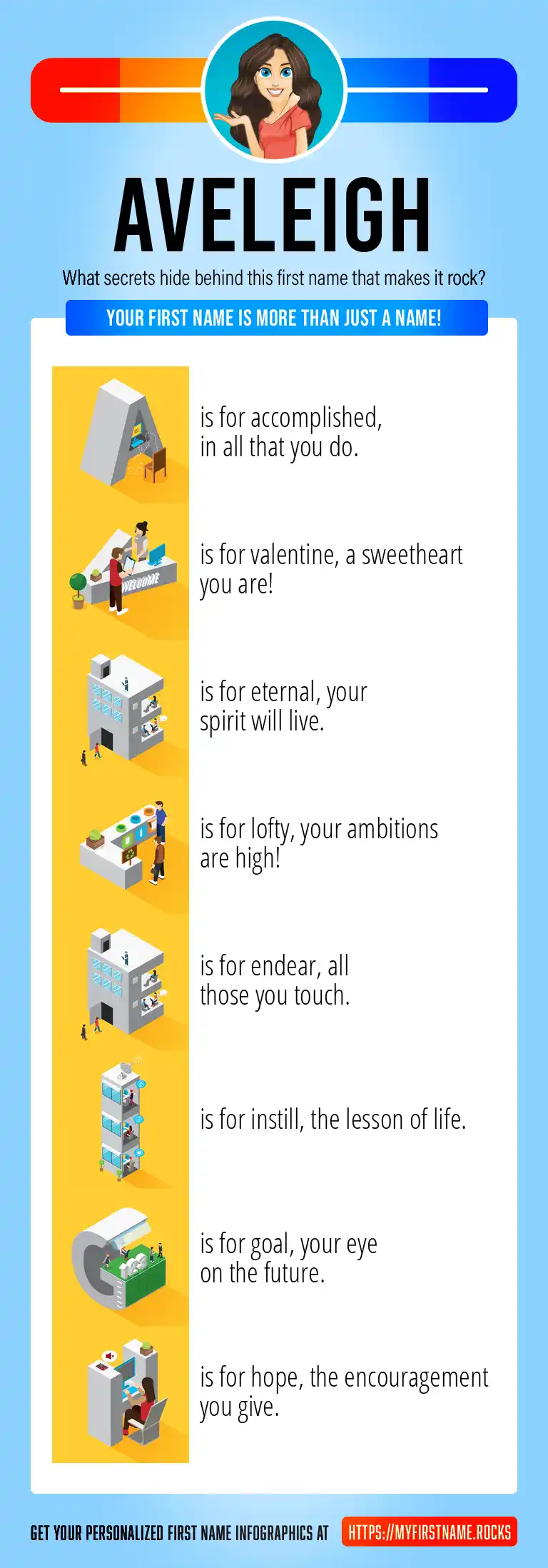 AVELEIGH

What secrets hide behind this first name that makes it rock?

YOUR FIRST NAME IS MORE THAN JUST A NAME!

is for accomplished, in all that you do.

WELCOME

is for valentine, a sweetheart you are!

is for eternal, your spirit will live.

is for lofty, your ambitions are high!

is for endear, all those you touch.

is for instill, the lesson of life.

is for goal, your eye on the future.

is for hope, the encouragement you give.

GET YOUR PERSONALIZED FIRST NAME INFOGRAPHICS AT HTTPS://MYFIRSTNAME.ROCKS