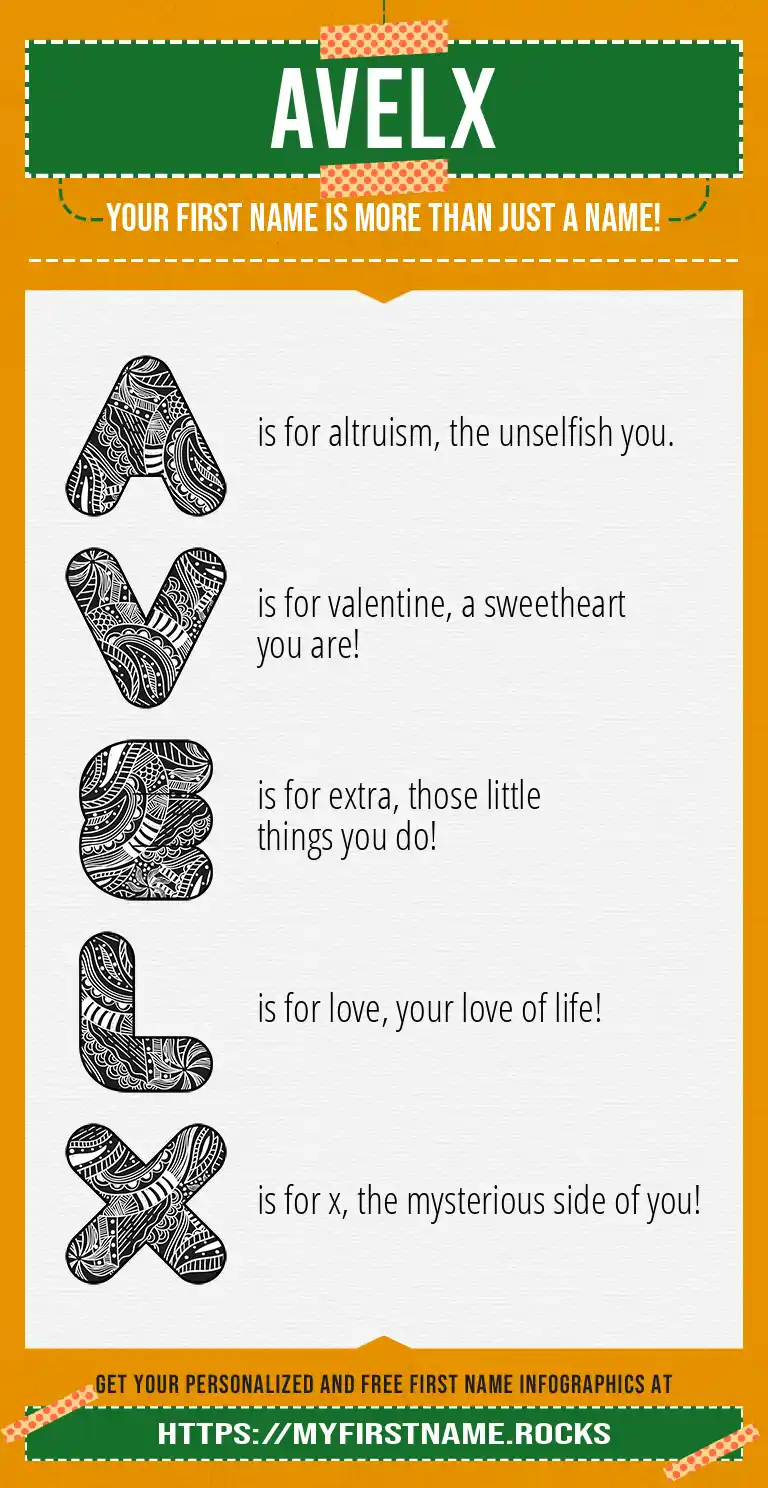 AVELX

YOUR FIRST NAME IS MORE THAN JUST A NAME!

A is for altruism, the unselfish you.

V is for valentine, a sweetheart you are!

E is for extra, those little things you do!

L is for love, your love of life!

X is for x, the mysterious side of you!

GET YOUR PERSONALIZED AND FREE FIRST NAME INFOGRAPHICS AT

HTTPS://MYFIRSTNAME.ROCKS