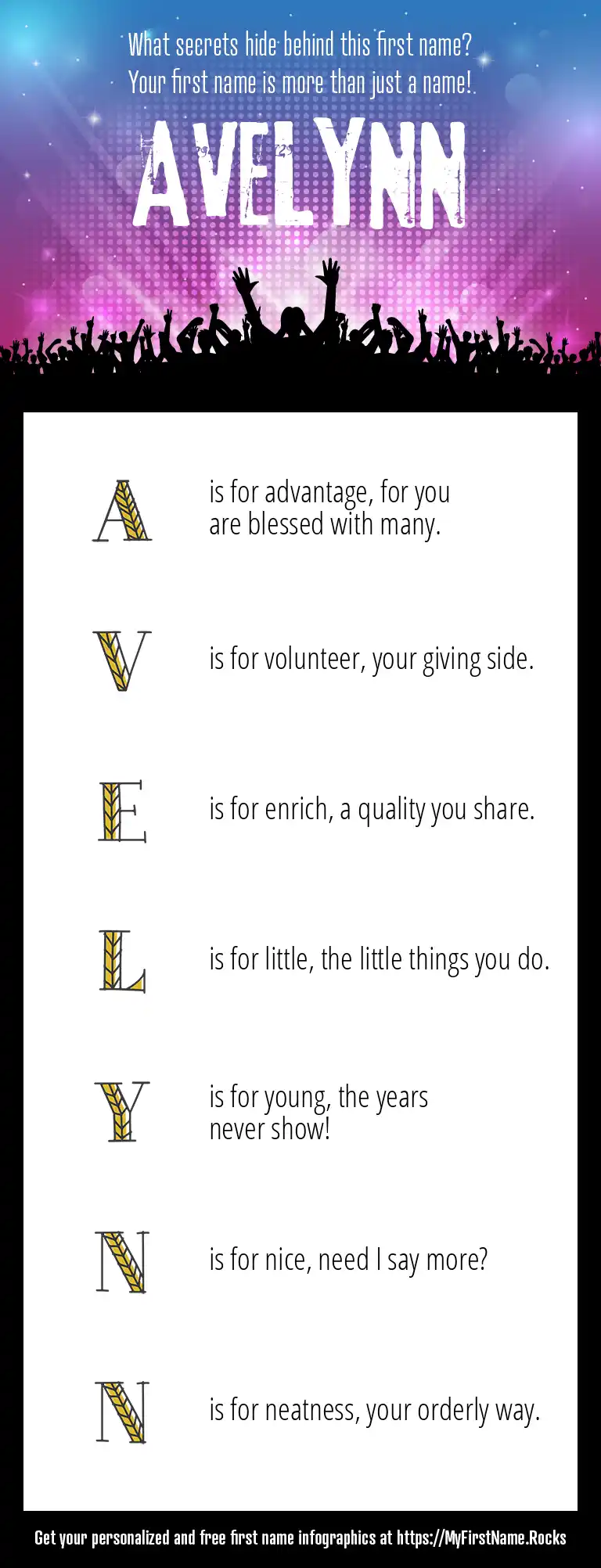 What secrets hide behind this first name?
Your first name is more than just a name!

AVELYNN

A is for advantage, for you are blessed with many.

V is for volunteer, your giving side.

E is for enrich, a quality you share.

L is for little, the little things you do.

Y is for young, the years never show!

N is for nice, need I say more?

N is for neatness, your orderly way.

Get your personalized and free first name infographics at https://MyFirstName.Rocks