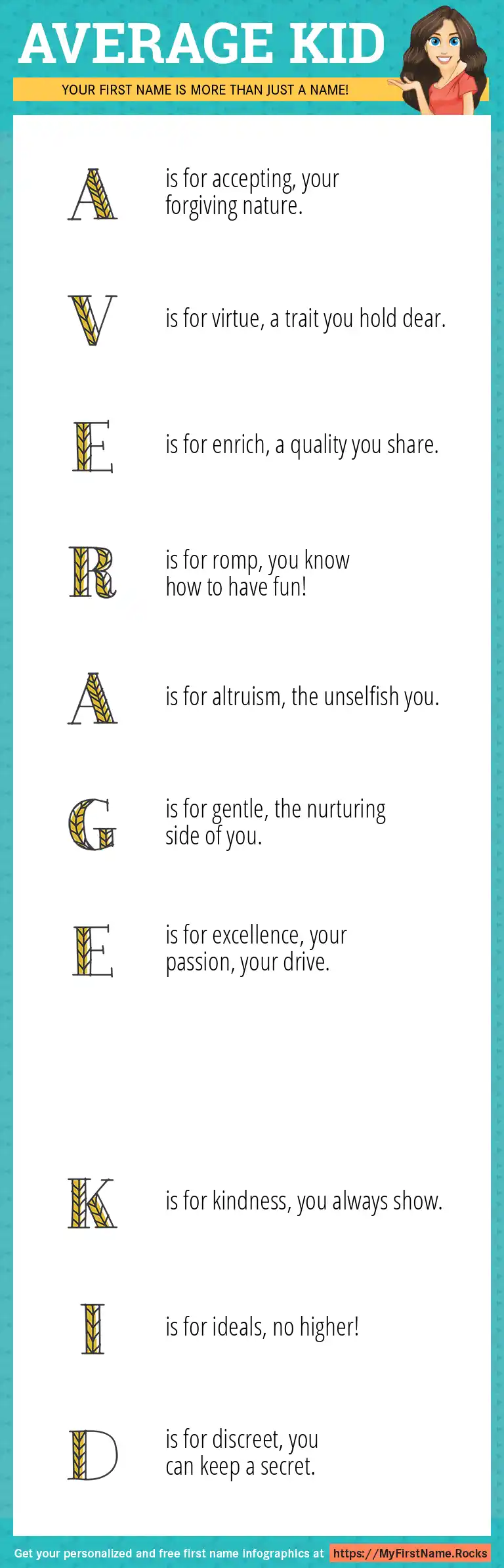 AVERAGE KID

YOUR FIRST NAME IS MORE THAN JUST A NAME!

A is for accepting, your forgiving nature.

V is for virtue, a trait you hold dear.

E is for enrich, a quality you share.

R is for romp, you know how to have fun!

A is for altruism, the unselfish you.

G is for gentle, the nurturing side of you.

E is for excellence, your passion, your drive.

K is for kindness, you always show.

I is for ideals, no higher!

D is for discreet, you can keep a secret.

Get your personalized and free first name infographics at https://MyFirstName.Rocks