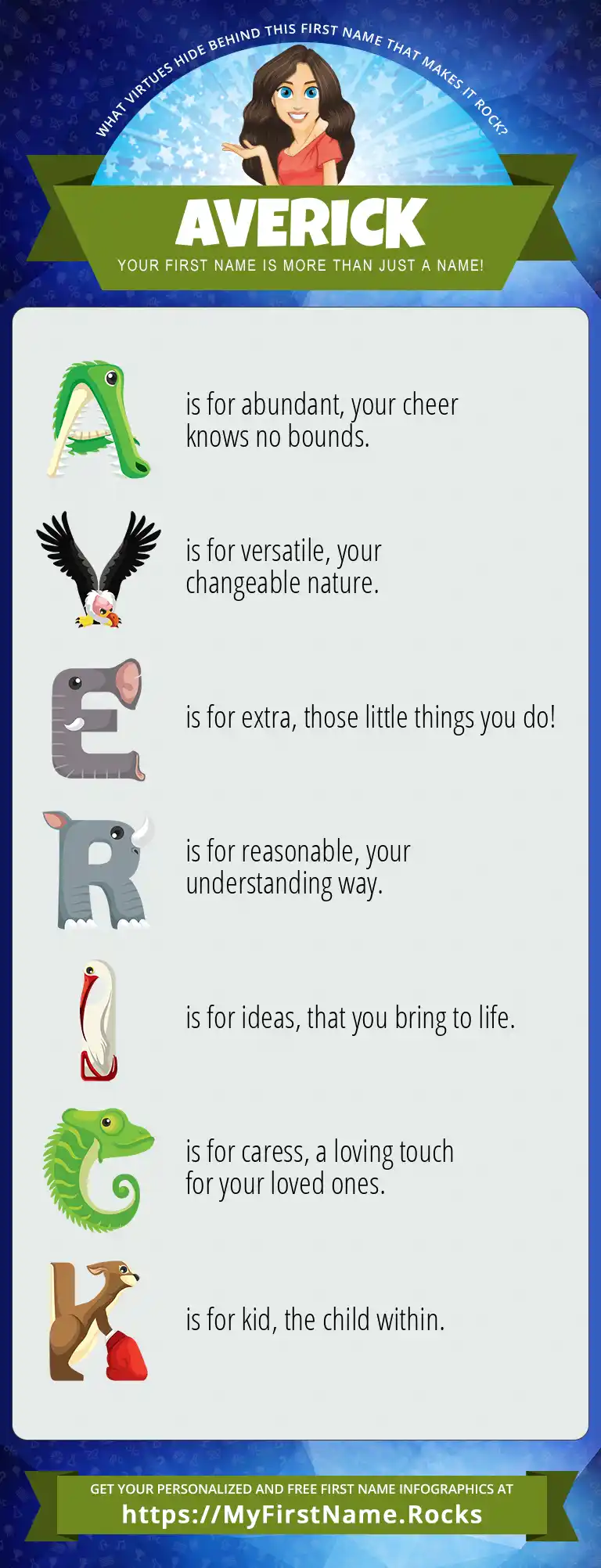 WHAT VIRTUES HIDE BEHIND THIS FIRST NAME THAT MAKES IT ROCK?

AVERICK

YOUR FIRST NAME IS MORE THAN JUST A NAME!

A is for abundant, your cheer knows no bounds.

V is for versatile, your changeable nature.

E is for extra, those little things you do!

R is for reasonable, your understanding way.

I is for ideas, that you bring to life.

C is for caress, a loving touch for your loved ones.

K is for kid, the child within.

GET YOUR PERSONALIZED AND FREE FIRST NAME INFOGRAPHICS AT

https://MyFirstName.Rocks