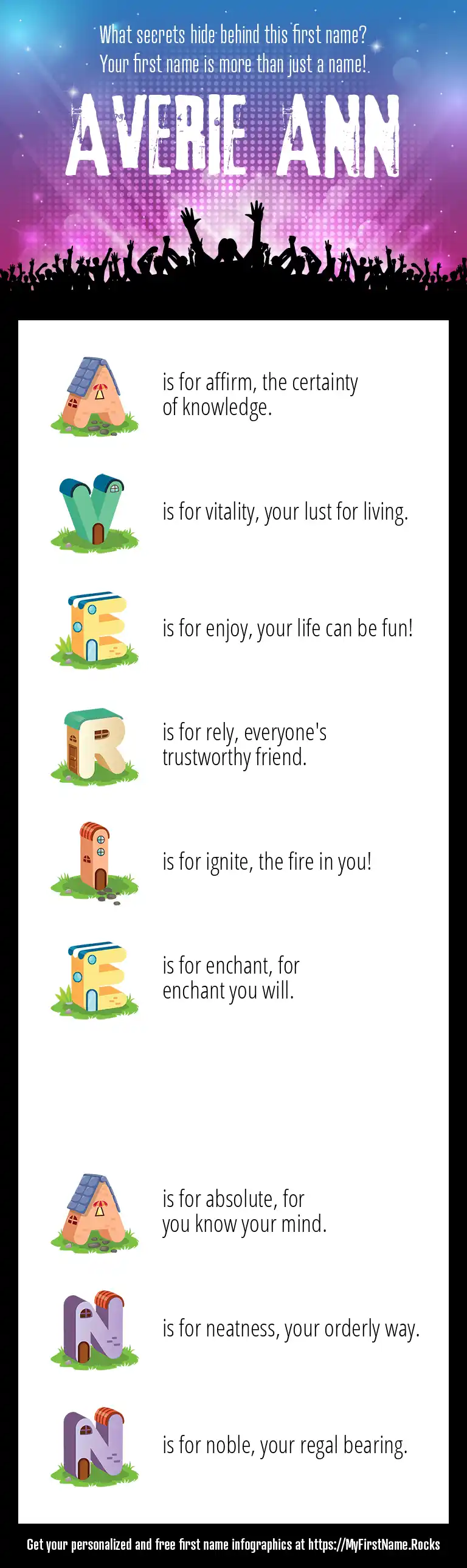 What secrets hide behind this first name?
Your first name is more than just a name!

AVERIE ANN

A is for affirm, the certainty of knowledge.

V is for vitality, your lust for living.

E is for enjoy, your life can be fun!

R is for rely, everyone's trustworthy friend.

I is for ignite, the fire in you!

E is for enchant, for enchant you will.

A is for absolute, for you know your mind.

N is for neatness, your orderly way.

N is for noble, your regal bearing.

Get your personalized and free first name infographics at https://MyFirstName.Rocks