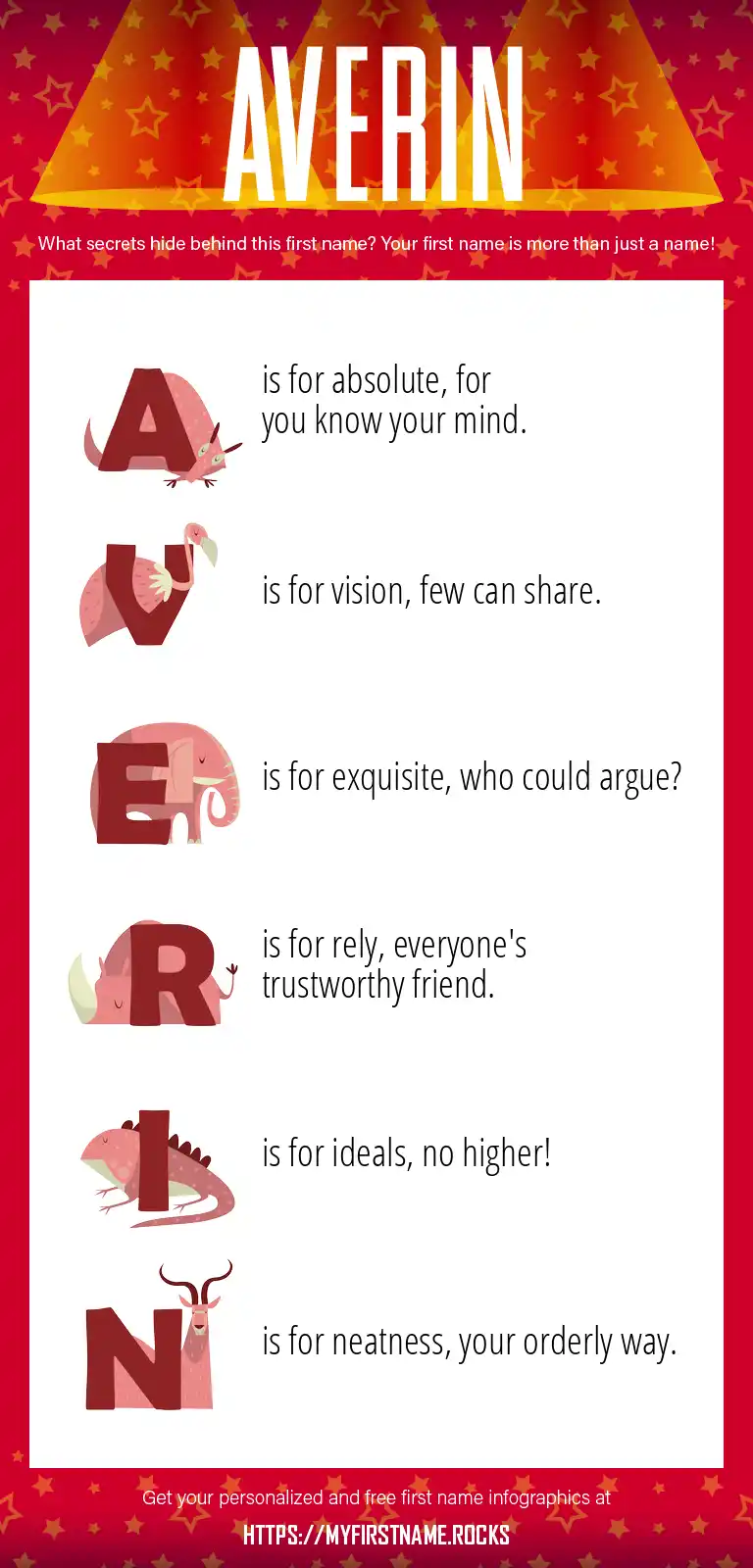 AVERIN

What secrets hide behind this first name? Your first name is more than just a name!

A is for absolute, for you know your mind.

V is for vision, few can share.

E is for exquisite, who could argue?

R is for rely, everyone's trustworthy friend.

I is for ideals, no higher!

N is for neatness, your orderly way.

Get your personalized and free first name infographics at

HTTPS://MYFIRSTNAME.ROCKS