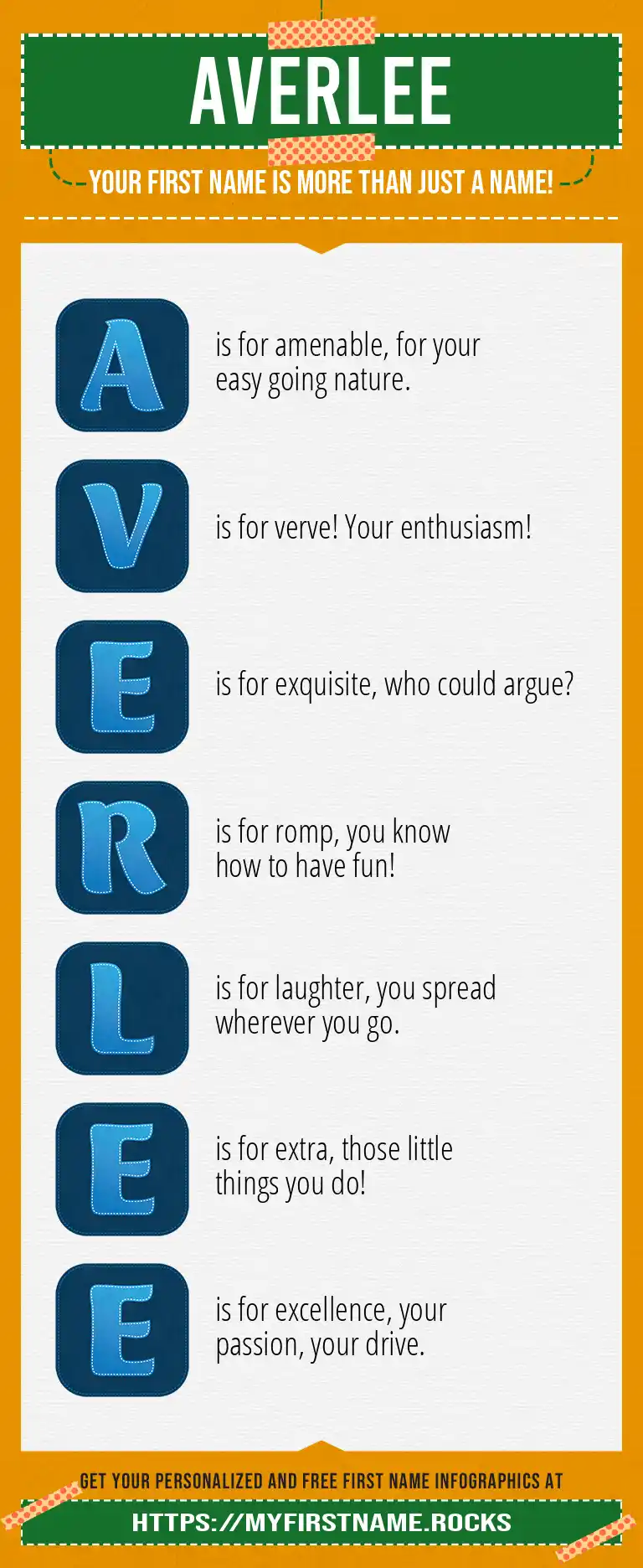 AVERLEE

YOUR FIRST NAME IS MORE THAN JUST A NAME!

A is for amenable, for your easy going nature.

V is for verve! Your enthusiasm!

E is for exquisite, who could argue?

R is for romp, you know how to have fun!

L is for laughter, you spread wherever you go.

E is for extra, those little things you do!

E is for excellence, your passion, your drive.

GET YOUR PERSONALIZED AND FREE FIRST NAME INFOGRAPHICS AT

HTTPS://MYFIRSTNAME.ROCKS