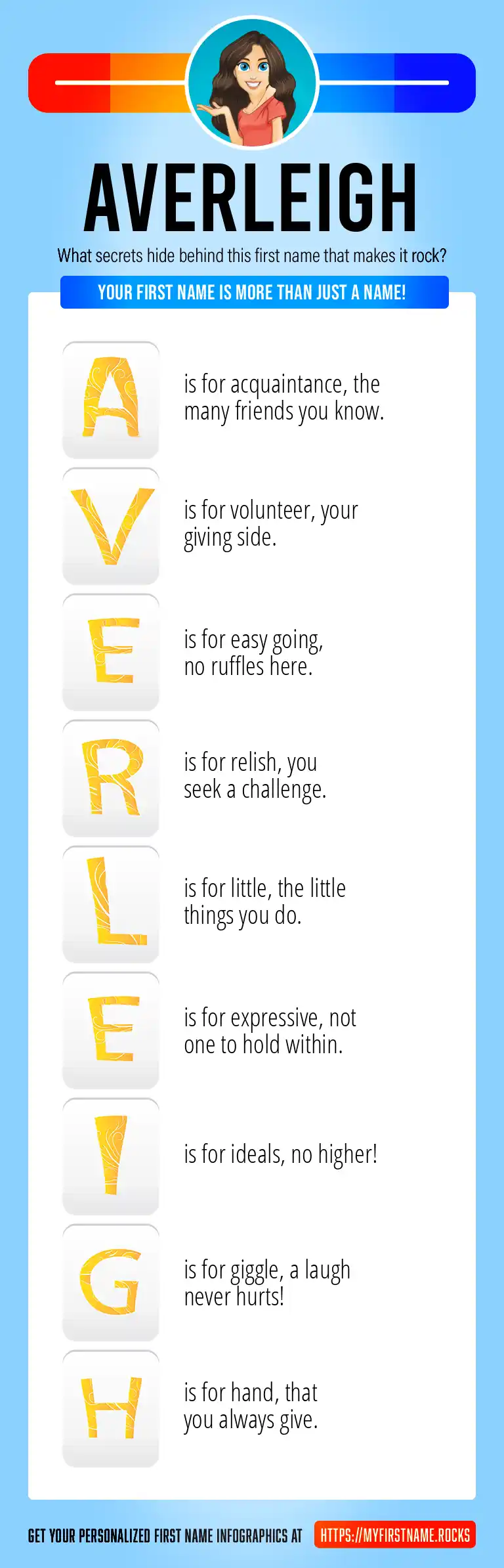 AVERLEIGH

What secrets hide behind this first name that makes it rock?

YOUR FIRST NAME IS MORE THAN JUST A NAME!

A is for acquaintance, the many friends you know.

V is for volunteer, your giving side.

E is for easy going, no ruffles here.

R is for relish, you seek a challenge.

L is for little, the little things you do.

E is for expressive, not one to hold within.

I is for ideals, no higher!

G is for giggle, a laugh never hurts!

H is for hand, that you always give.

GET YOUR PERSONALIZED FIRST NAME INFOGRAPHICS AT HTTPS://MYFIRSTNAME.ROCKS