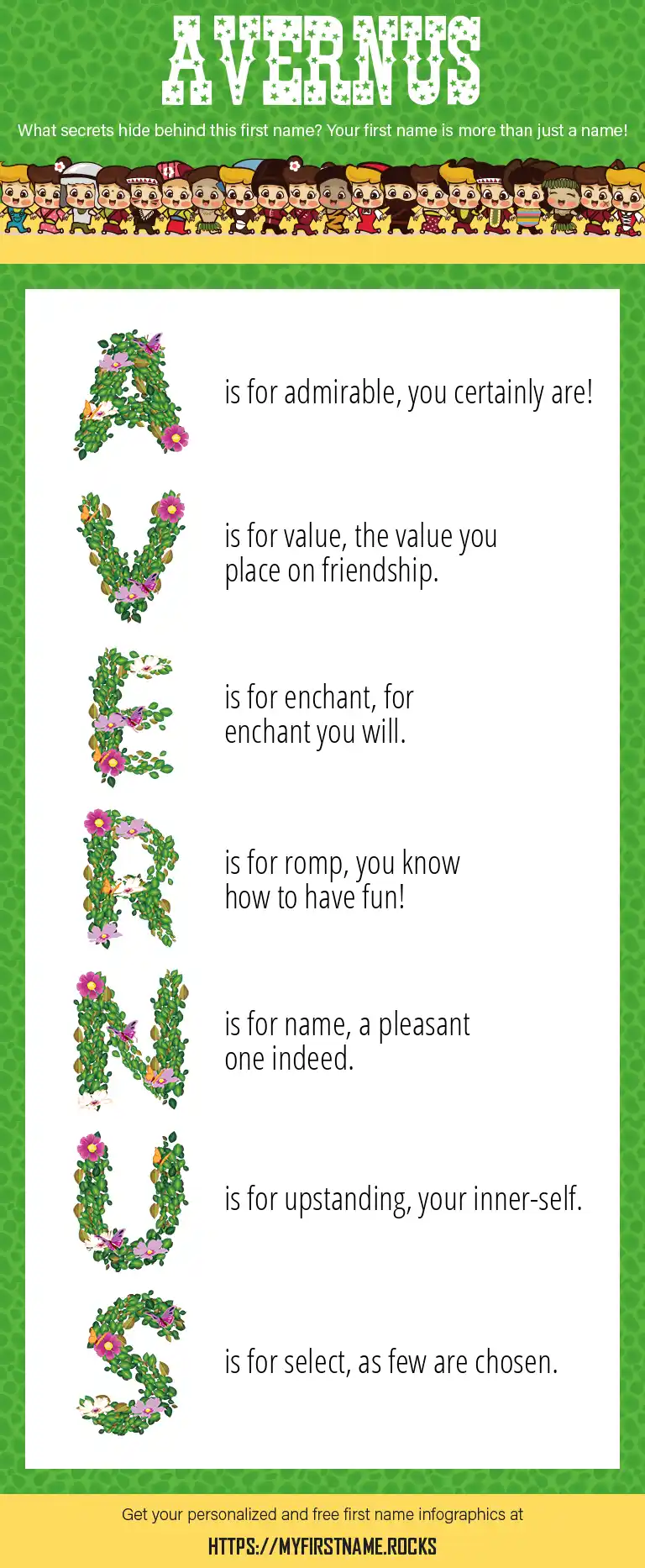 AVERNUS

What secrets hide behind this first name? Your first name is more than just a name!

A is for admirable, you certainly are!

V is for value, the value you place on friendship.

E is for enchant, for enchant you will.

R is for romp, you know how to have fun!

N is for name, a pleasant one indeed.

U is for upstanding, your inner-self.

S is for select, as few are chosen.

Get your personalized and free first name infographics at

HTTPS://MYFIRSTNAME.ROCKS