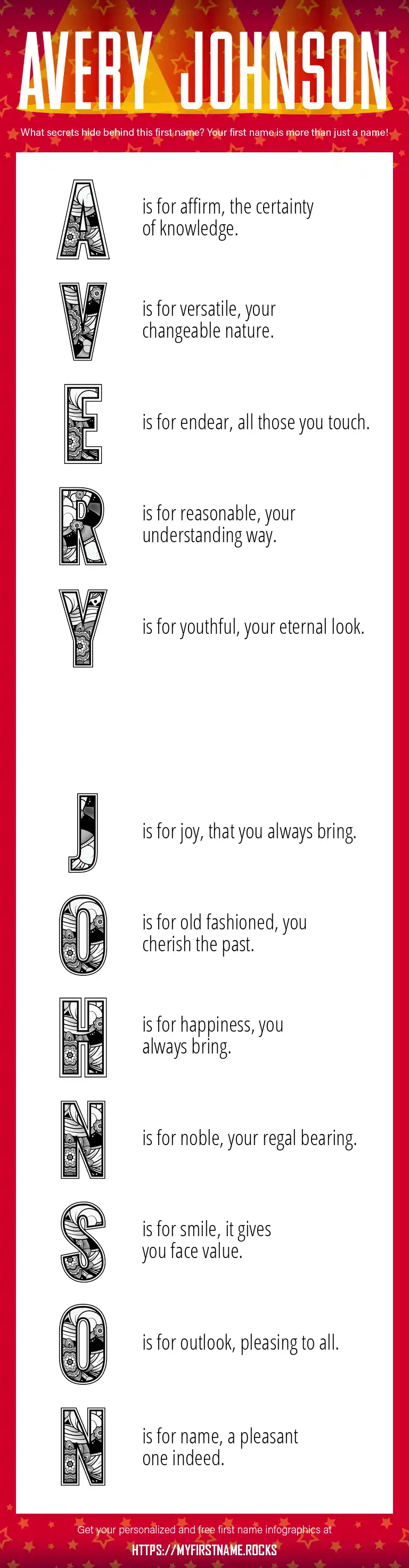 AVERY JOHNSON

What secrets hide behind this first name? Your first name is more than just a name!

A is for affirm, the certainty of knowledge.

V is for versatile, your changeable nature.

E is for endear, all those you touch.

R is for reasonable, your understanding way.

Y is for youthful, your eternal look.

J is for joy, that you always bring.

O is for old fashioned, you cherish the past.

H is for happiness, you always bring.

N is for noble, your regal bearing.

S is for smile, it gives you face value.

O is for outlook, pleasing to all.

N is for name, a pleasant one indeed.

Get your personalized and free first name infographics at

HTTPS://MYFIRSTNAME.ROCKS