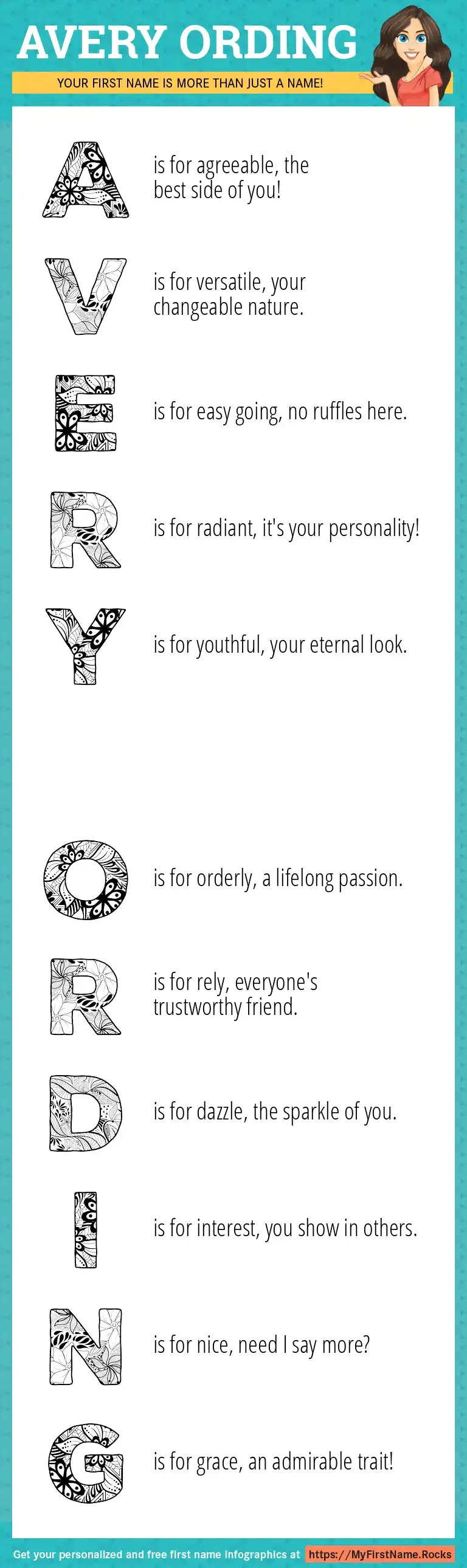 AVERY ORDING

YOUR FIRST NAME IS MORE THAN JUST A NAME!

A is for agreeable, the best side of you!

V is for versatile, your changeable nature.

E is for easy going, no ruffles here.

R is for radiant, it's your personality!

Y is for youthful, your eternal look.

O is for orderly, a lifelong passion.

R is for rely, everyone's trustworthy friend.

D is for dazzle, the sparkle of you.

I is for interest, you show in others.

N is for nice, need I say more?

G is for grace, an admirable trait!

Get your personalized and free first name infographics at https://MyFirstName.Rocks