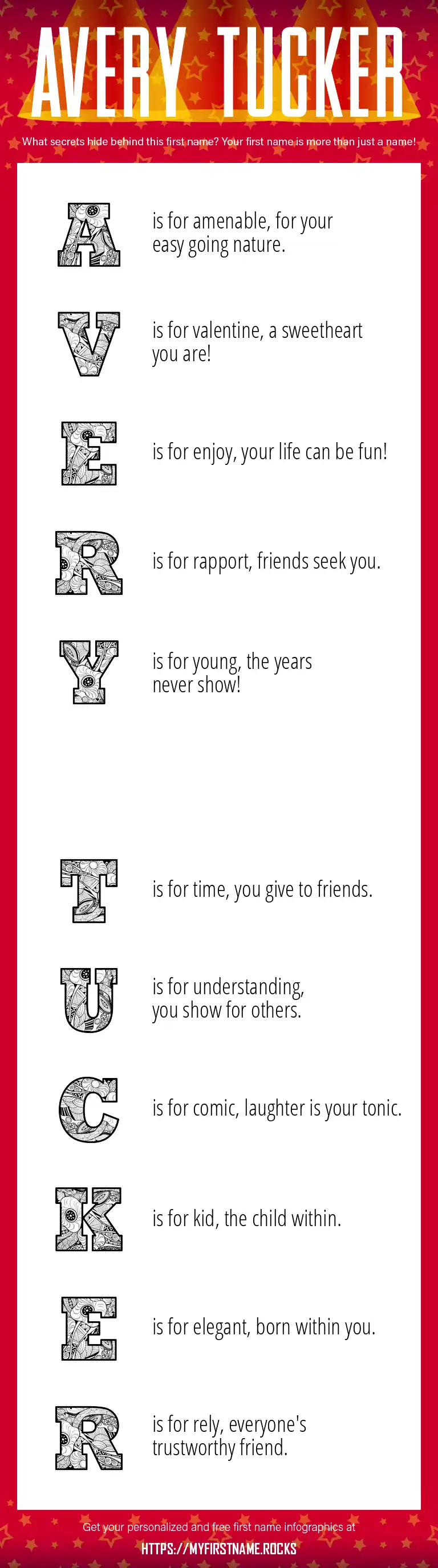 AVERY TUCKER

What secrets hide behind this first name? Your first name is more than just a name!

A is for amenable, for your easy going nature.

V is for valentine, a sweetheart you are!

E is for enjoy, your life can be fun!

R is for rapport, friends seek you.

Y is for young, the years never show!

T is for time, you give to friends.

U is for understanding, you show for others.

C is for comic, laughter is your tonic.

K is for kid, the child within.

E is for elegant, born within you.

R is for rely, everyone's trustworthy friend.

Get your personalized and free first name infographics at

HTTPS://MYFIRSTNAME.ROCKS