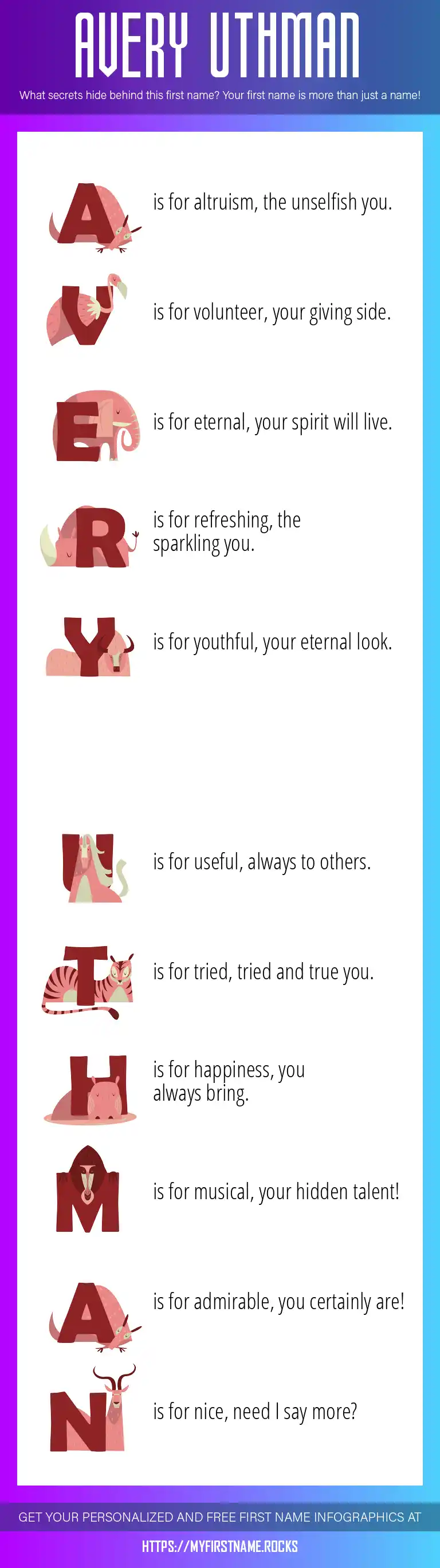 AVERY UTHMAN

What secrets hide behind this first name? Your first name is more than just a name!

A is for altruism, the unselfish you.

V is for volunteer, your giving side.

E is for eternal, your spirit will live.

R is for refreshing, the sparkling you.

Y is for youthful, your eternal look.

U is for useful, always to others.

T is for tried, tried and true you.

H is for happiness, you always bring.

M is for musical, your hidden talent!

A is for admirable, you certainly are!

N is for nice, need I say more?

GET YOUR PERSONALIZED AND FREE FIRST NAME INFOGRAPHICS AT

HTTPS://MYFIRSTNAME.ROCKS