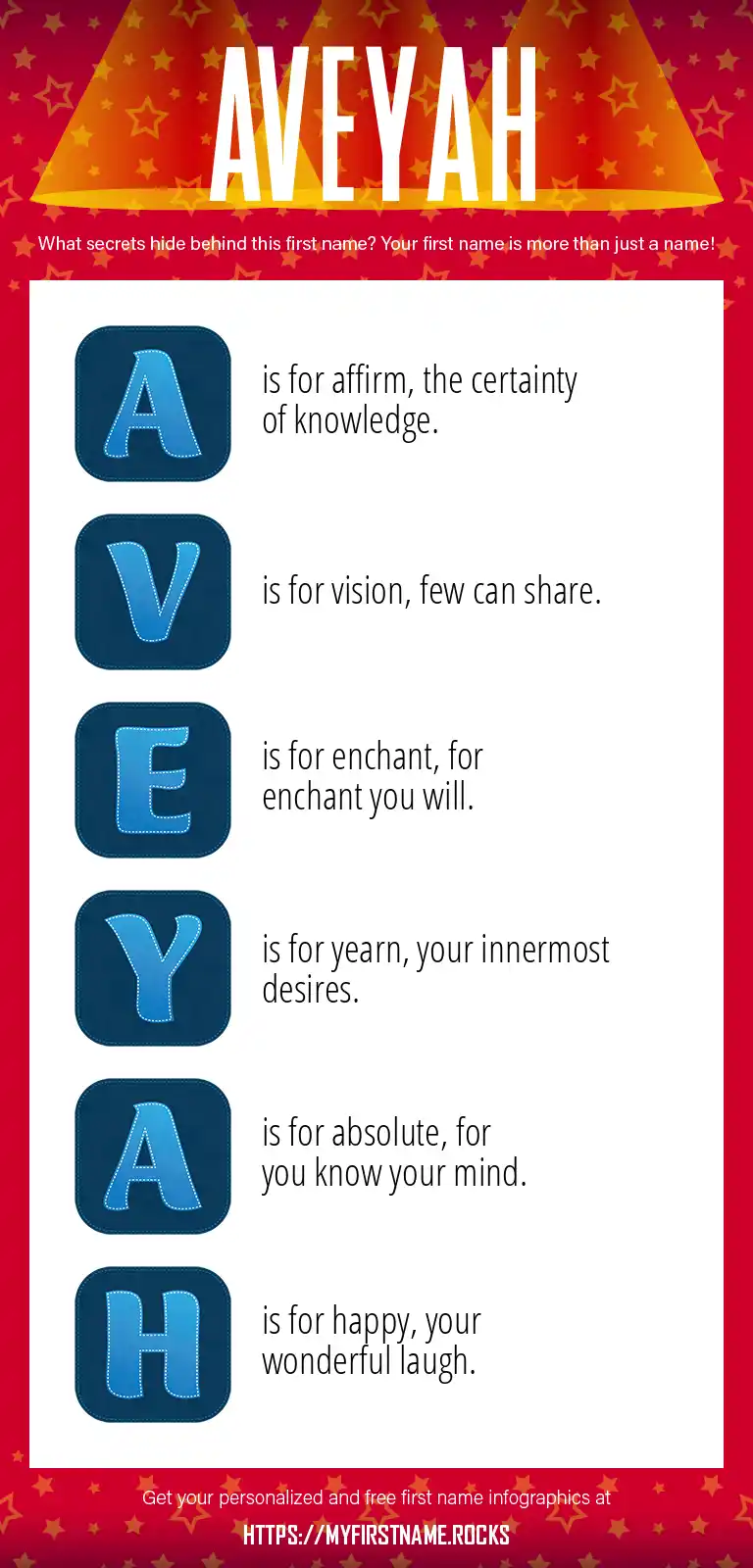 AVEYAH

What secrets hide behind this first name? Your first name is more than just a name!

A is for affirm, the certainty of knowledge.

V is for vision, few can share.

E is for enchant, for enchant you will.

Y is for yearn, your innermost desires.

A is for absolute, for you know your mind.

H is for happy, your wonderful laugh.

Get your personalized and free first name infographics at

HTTPS://MYFIRSTNAME.ROCKS