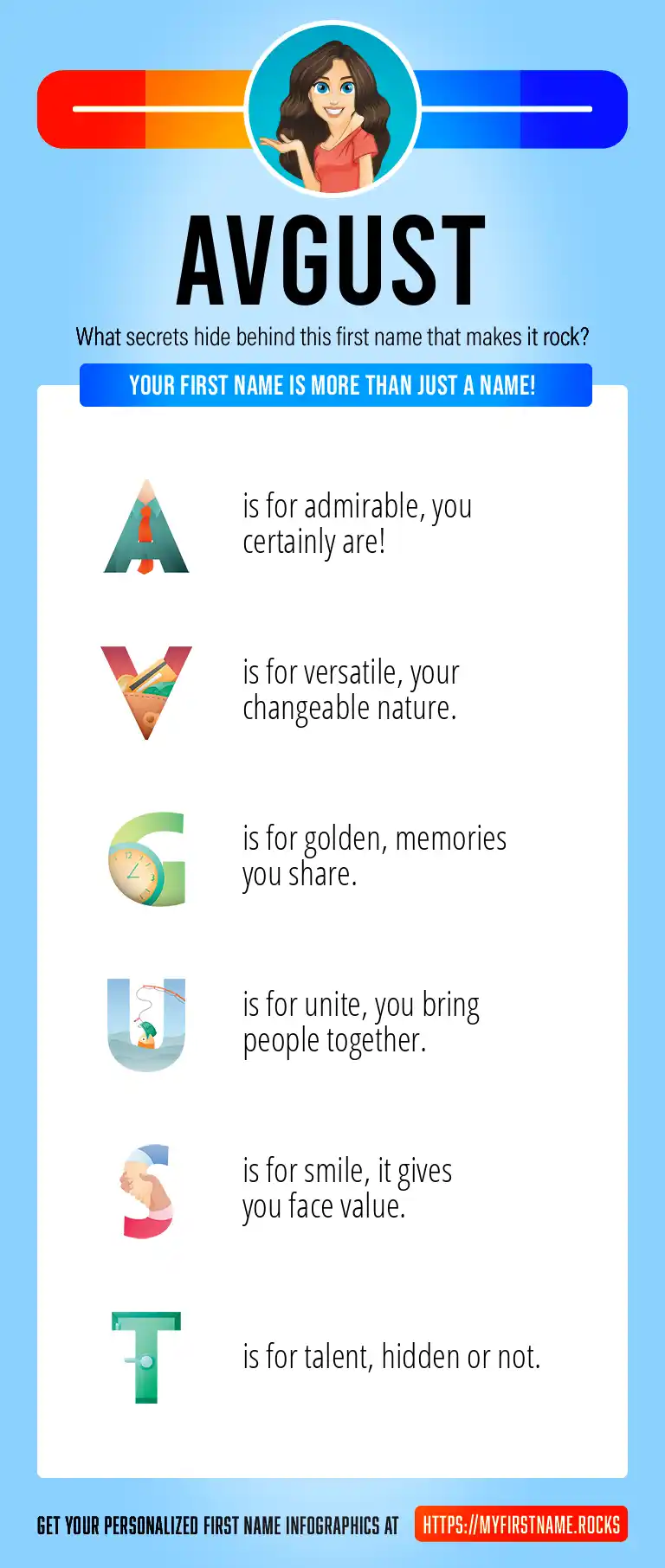 AVGUST

What secrets hide behind this first name that makes it rock?

YOUR FIRST NAME IS MORE THAN JUST A NAME!

A is for admirable, you certainly are!

V is for versatile, your changeable nature.

G is for golden, memories you share.

U is for unite, you bring people together.

S is for smile, it gives you face value.

T is for talent, hidden or not.

GET YOUR PERSONALIZED FIRST NAME INFOGRAPHICS AT HTTPS://MYFIRSTNAME.ROCKS