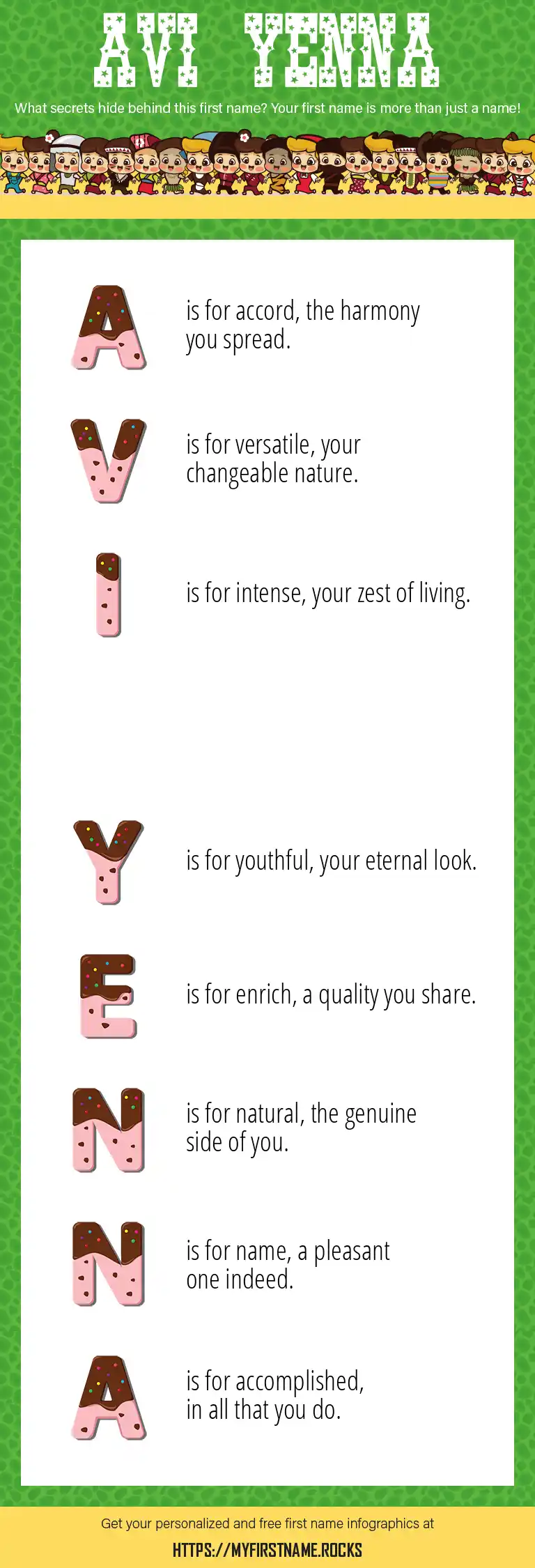 AVI YENNA

What secrets hide behind this first name? Your first name is more than just a name!

A is for accord, the harmony you spread.

V is for versatile, your changeable nature.

I is for intense, your zest of living.

Y is for youthful, your eternal look.

E is for enrich, a quality you share.

N is for natural, the genuine side of you.

N is for name, a pleasant one indeed.

A is for accomplished, in all that you do.

Get your personalized and free first name infographics at

HTTPS://MYFIRSTNAME.ROCKS