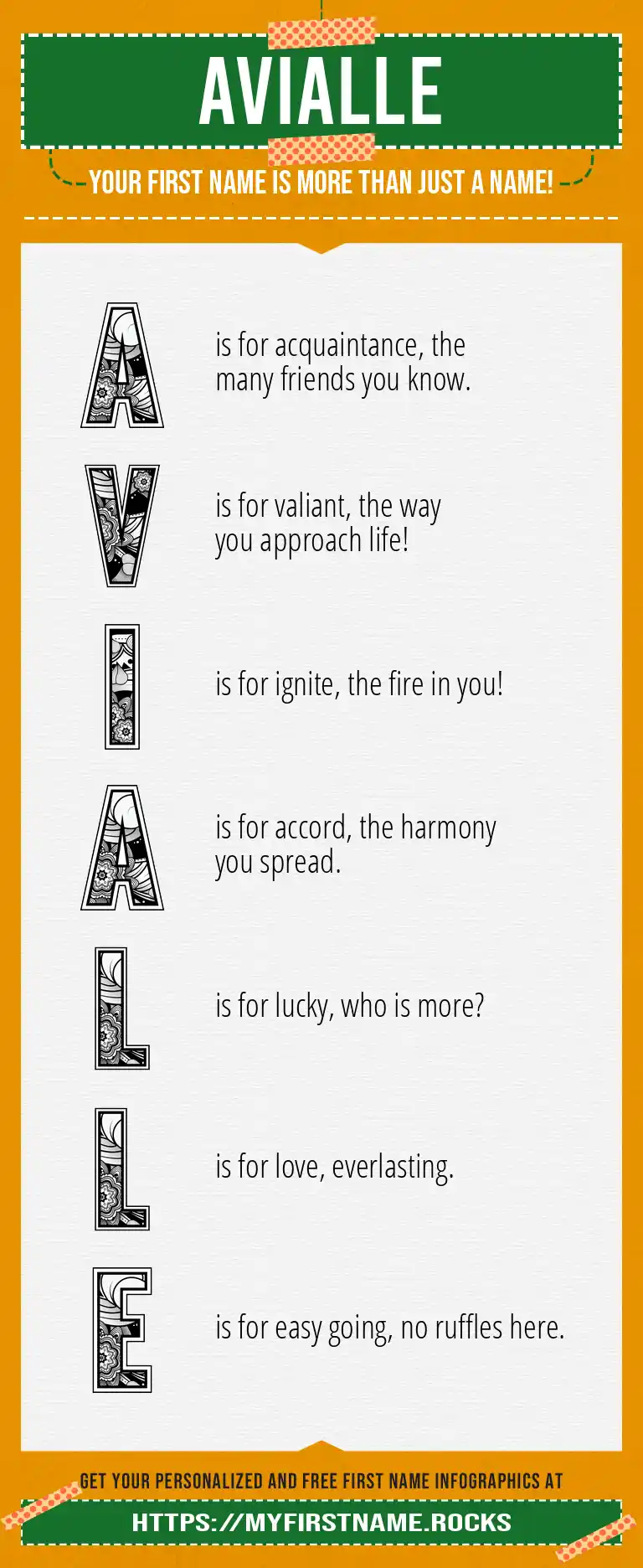 AVIALLE

YOUR FIRST NAME IS MORE THAN JUST A NAME!

A is for acquaintance, the many friends you know.

V is for valiant, the way you approach life!

I is for ignite, the fire in you!

A is for accord, the harmony you spread.

L is for lucky, who is more?

L is for love, everlasting.

E is for easy going, no ruffles here.

GET YOUR PERSONALIZED AND FREE FIRST NAME INFOGRAPHICS AT

HTTPS://MYFIRSTNAME.ROCKS