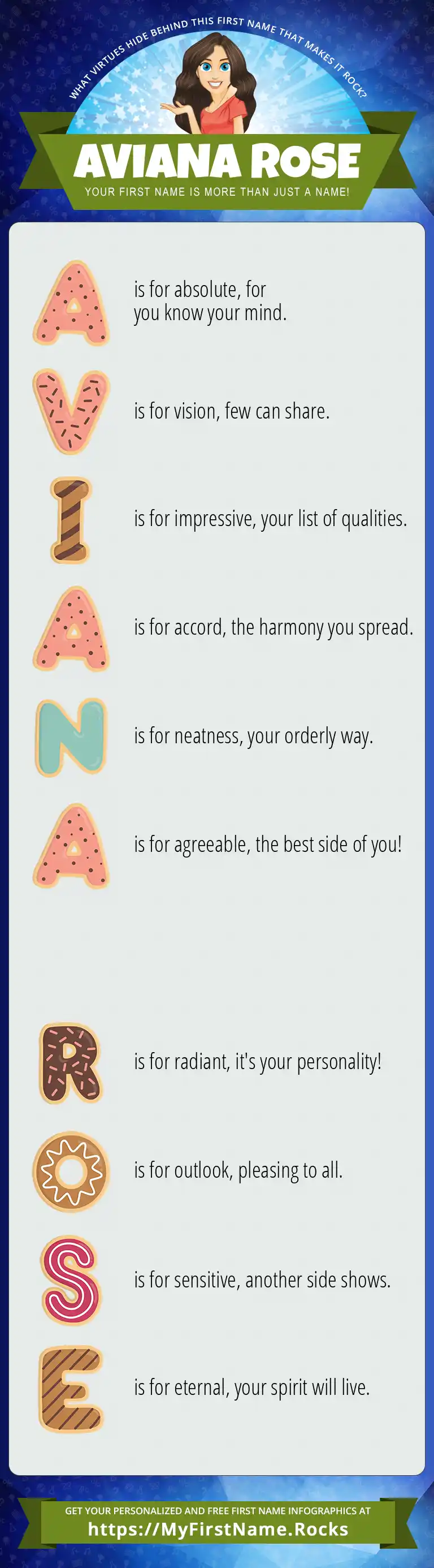 WHAT VIRTUES HIDE BEHIND THIS FIRST NAME THAT MAKES IT ROCK?

AVIANA ROSE

YOUR FIRST NAME IS MORE THAN JUST A NAME!

A is for absolute, for you know your mind.

V is for vision, few can share.

I is for impressive, your list of qualities.

A is for accord, the harmony you spread.

N is for neatness, your orderly way.

A is for agreeable, the best side of you!

R is for radiant, it's your personality!

O is for outlook, pleasing to all.

S is for sensitive, another side shows.

E is for eternal, your spirit will live.

GET YOUR PERSONALIZED AND FREE FIRST NAME INFOGRAPHICS AT
https://MyFirstName.Rocks