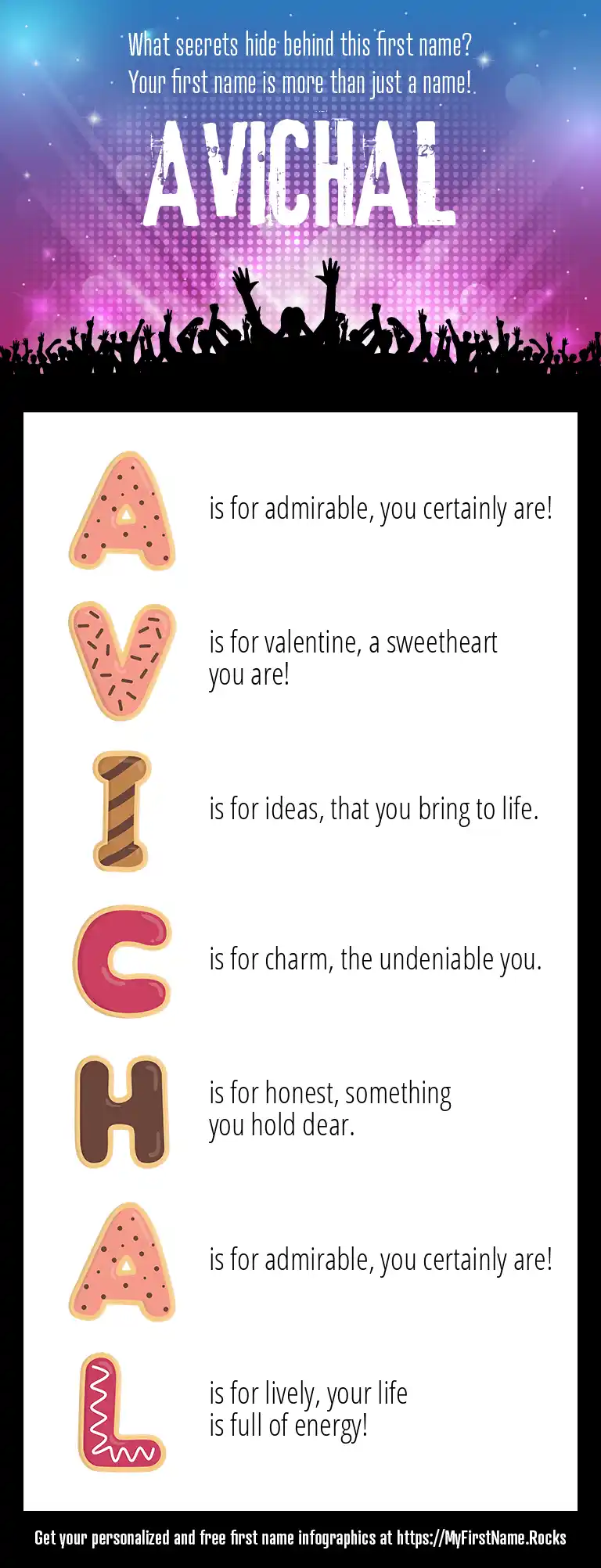 What secrets hide behind this first name?
Your first name is more than just a name!

AVICHAL

A is for admirable, you certainly are!

V is for valentine, a sweetheart you are!

I is for ideas, that you bring to life.

C is for charm, the undeniable you.

H is for honest, something you hold dear.

A is for admirable, you certainly are!

L is for lively, your life is full of energy!

Get your personalized and free first name infographics at https://MyFirstName.Rocks