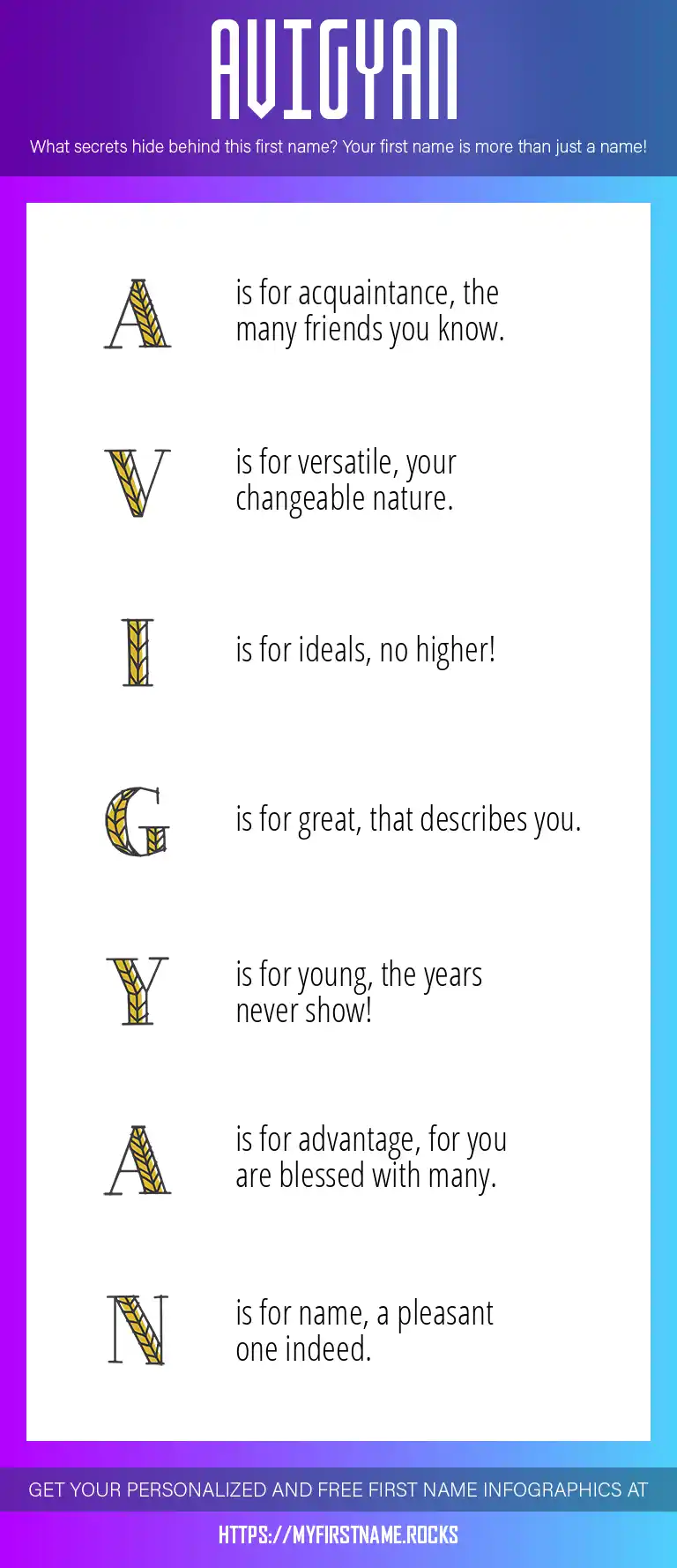 AVIGYAN

What secrets hide behind this first name? Your first name is more than just a name!

A is for acquaintance, the many friends you know.

V is for versatile, your changeable nature.

I is for ideals, no higher!

G is for great, that describes you.

Y is for young, the years never show!

A is for advantage, for you are blessed with many.

N is for name, a pleasant one indeed.

GET YOUR PERSONALIZED AND FREE FIRST NAME INFOGRAPHICS AT

HTTPS://MYFIRSTNAME.ROCKS