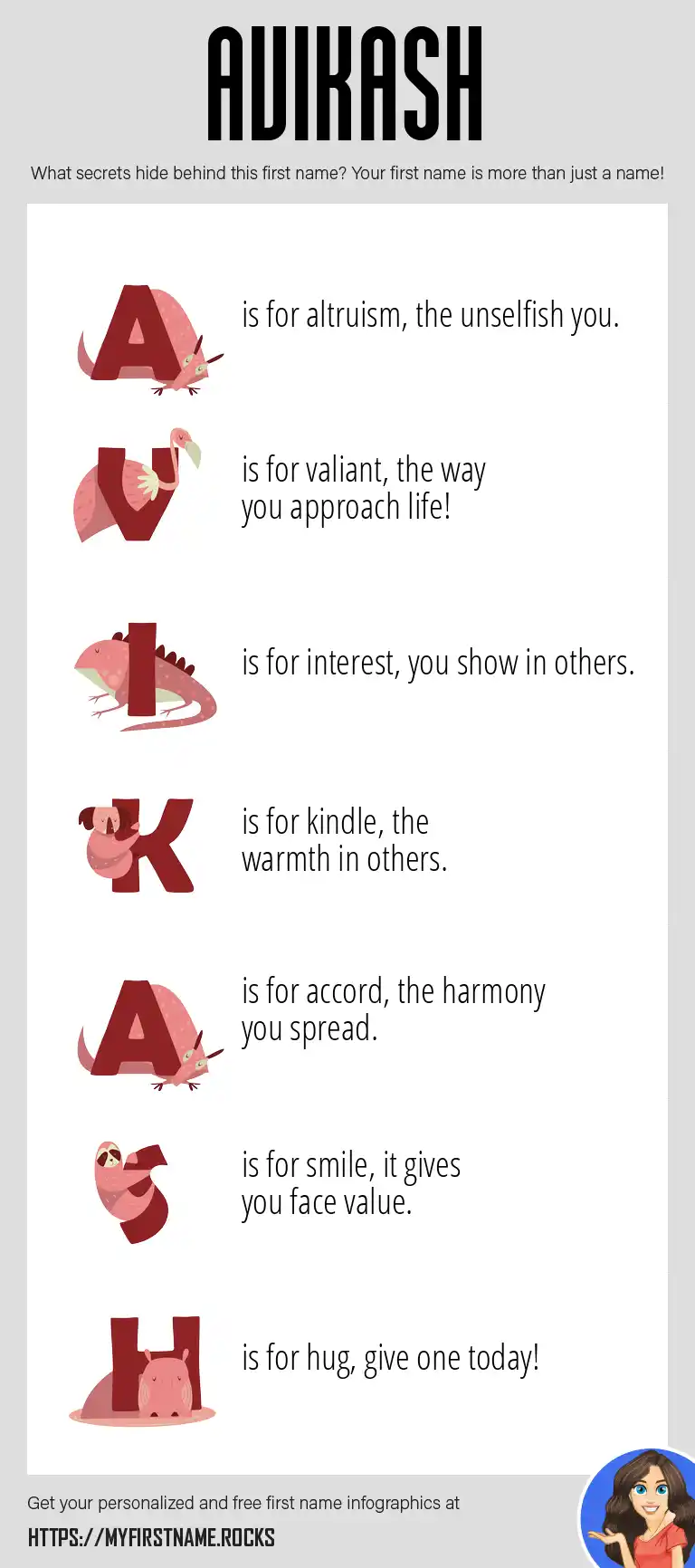 AVIKASH

What secrets hide behind this first name? Your first name is more than just a name!

A is for altruism, the unselfish you.

V is for valiant, the way you approach life!

I is for interest, you show in others.

K is for kindle, the warmth in others.

A is for accord, the harmony you spread.

S is for smile, it gives you face value.

H is for hug, give one today!

Get your personalized and free first name infographics at

HTTPS://MYFIRSTNAME.ROCKS